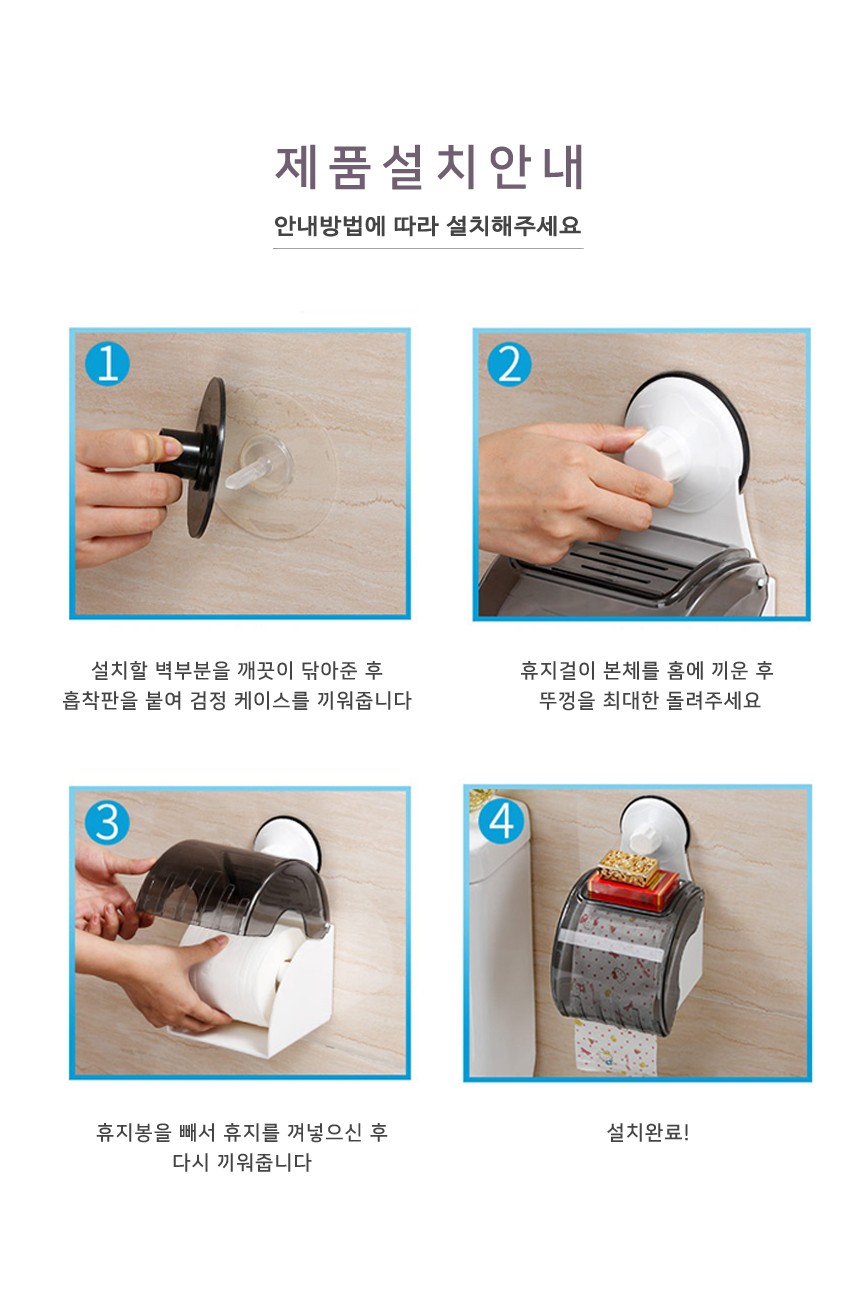 제품설치안내

안내방법에 따라 설치해주세요

1

설치할 벽부분을 깨끗이 닦아준 후
흡착판을 붙여 검정 케이스를 끼워줍니다

2

휴지걸이 본체를 홈에 끼운 후
뚜껑을 최대한 돌려주세요

3

휴지봉을 빼서 휴지를 껴넣으신 후
다시 끼워줍니다

4

설치완료!