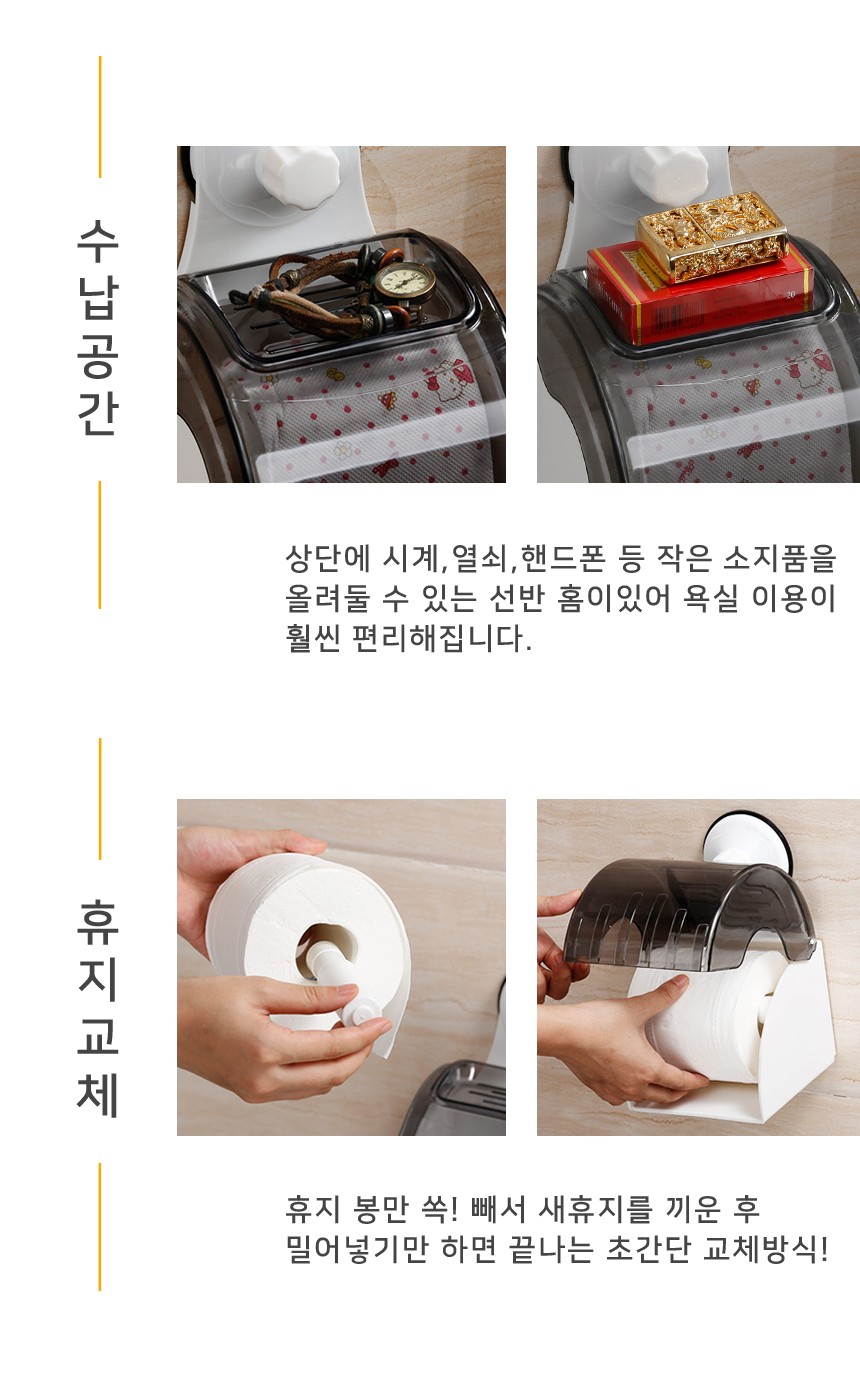 수납공간

상단에 시계,열쇠,핸드폰 등 작은 소지품을 올려둘 수 있는 선반 홈이있어 욕실 이용이 훨씬 편리해집니다.

휴지교체

휴지 봉만 쏙! 빼서 새휴지를 끼운 후
밀어넣기만 하면 끝나는 초간단 교체방식!