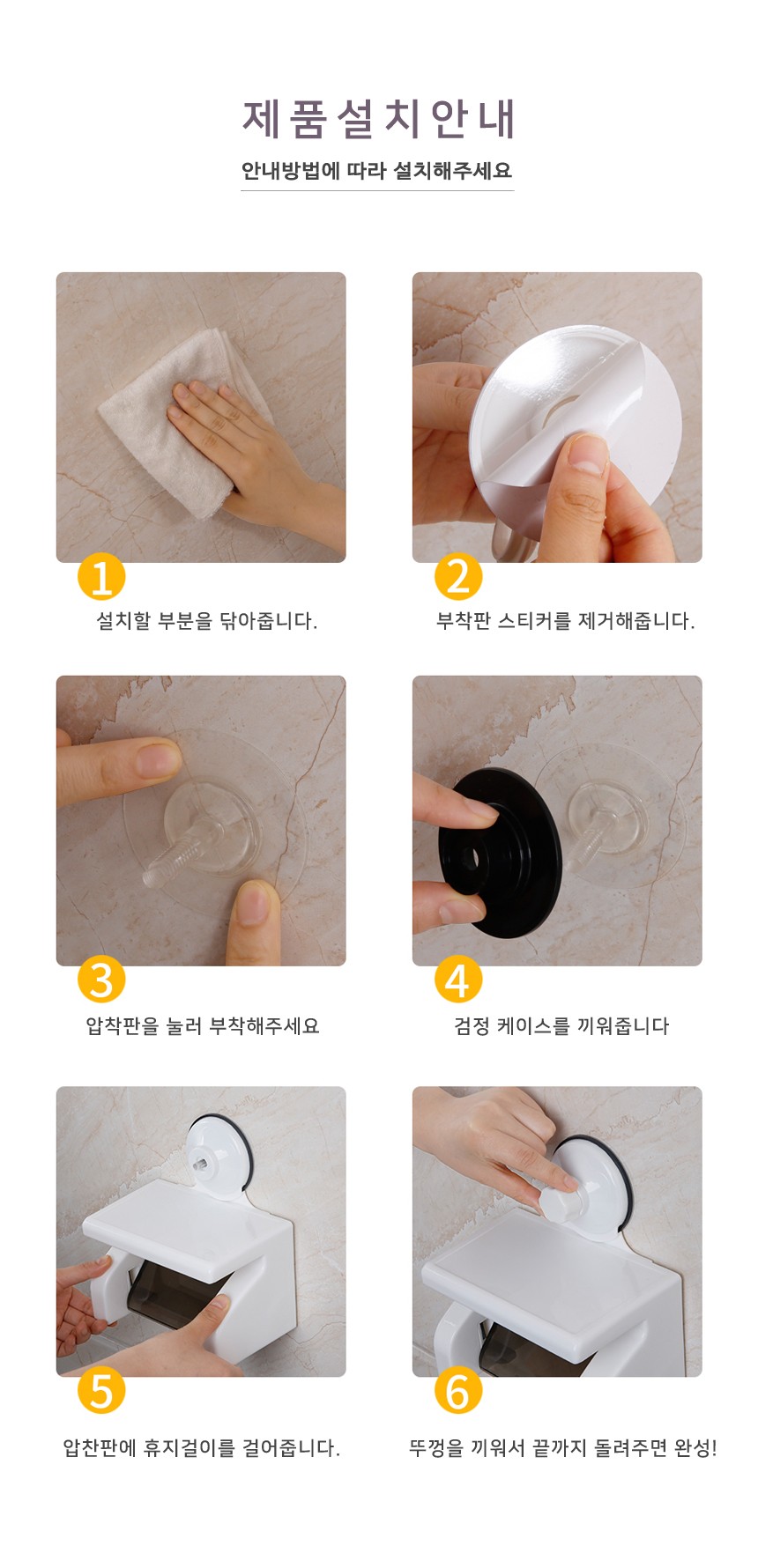 제품설치안내

안내방법에 따라 설치해주세요

1

설치할 부분을 닦아줍니다.

2

부착판 스티커를 제거해줍니다.

3

압착판을 눌러 부착해주세요

4

검정 케이스를 끼워줍니다

5

압찬판에 휴지걸이를 걸어줍니다.

6

뚜껑을 끼워서 끝까지 돌려주면 완성!