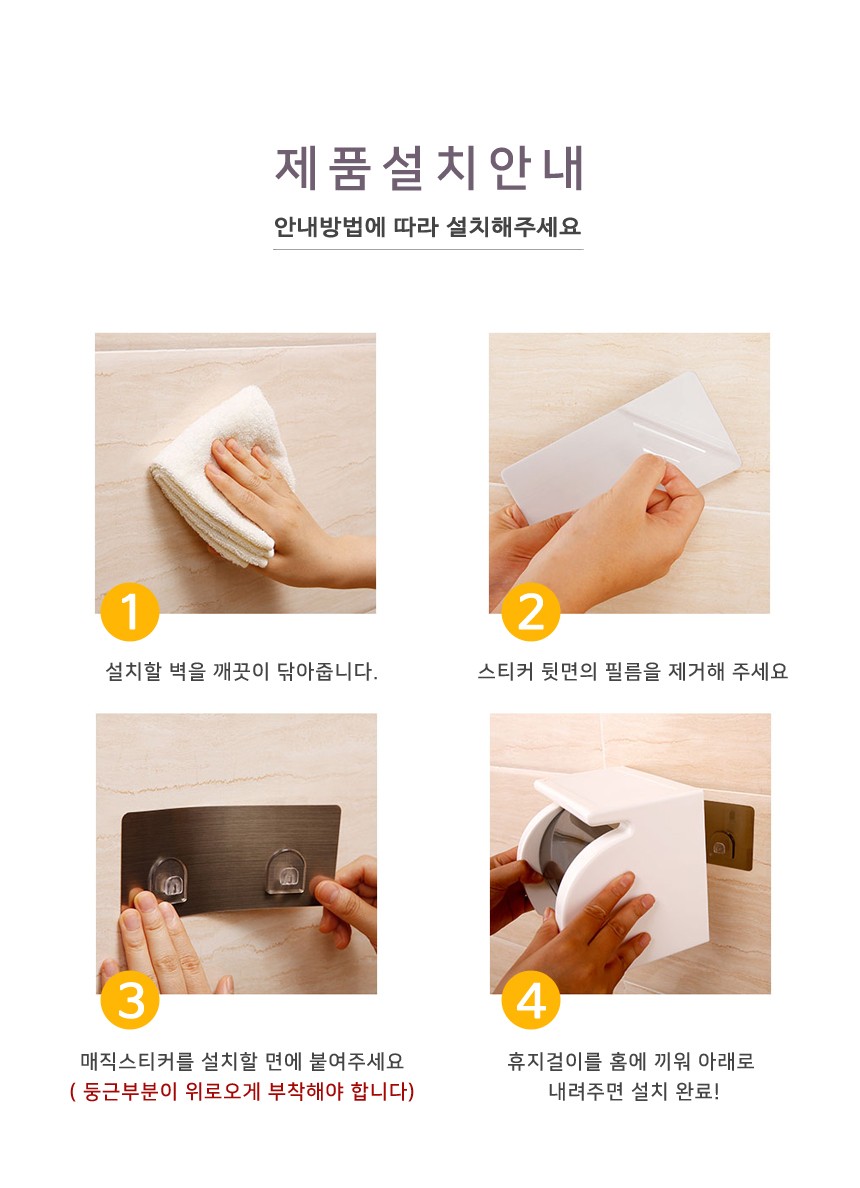 제품설치안내

안내방법에 따라 설치해주세요

1

설치할 벽을 깨끗이 닦아줍니다.

2

스티커 뒷면의 필름을 제거해 주세요

3

매직스티커를 설치할 면에 붙여주세요
( 둥근부분이 위로오게 부착해야 합니다)

4

휴지걸이를 홈에 끼워 아래로
내려주면 설치 완료!