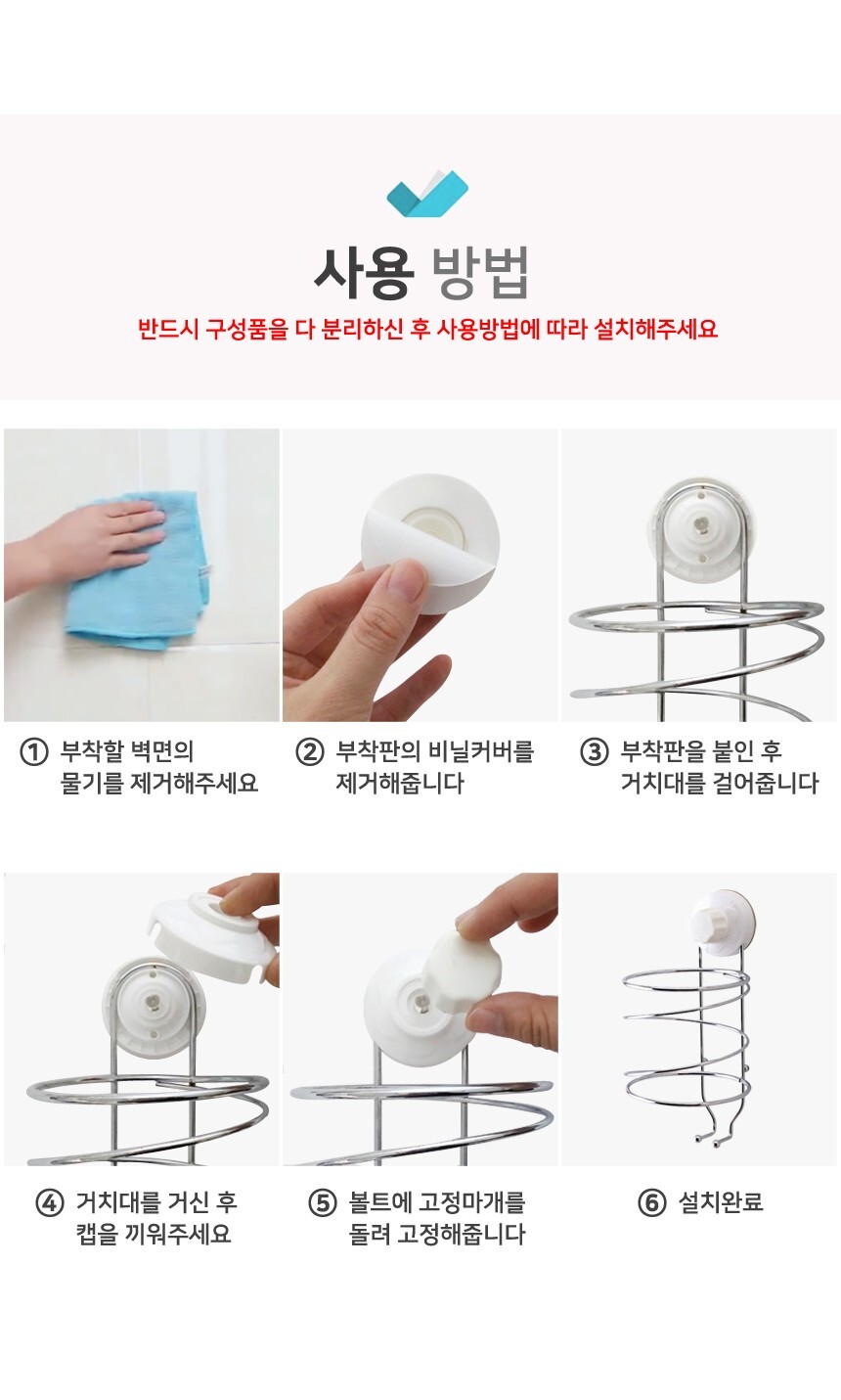 사용 방법

반드시 구성품을 다 분리하신 후 사용방법에 따라 설치해주세요

① 부착할 벽면의 물기를 제거해주세요

② 부착판의 비닐커버를 제거해줍니다

③ 부착판을 붙인 후 거치대를 걸어줍니다

④ 거치대를 거신 후 캡을 끼워주세요

⑤ 볼트에 고정마개를 돌려 고정해줍니다

⑥ 설치완료