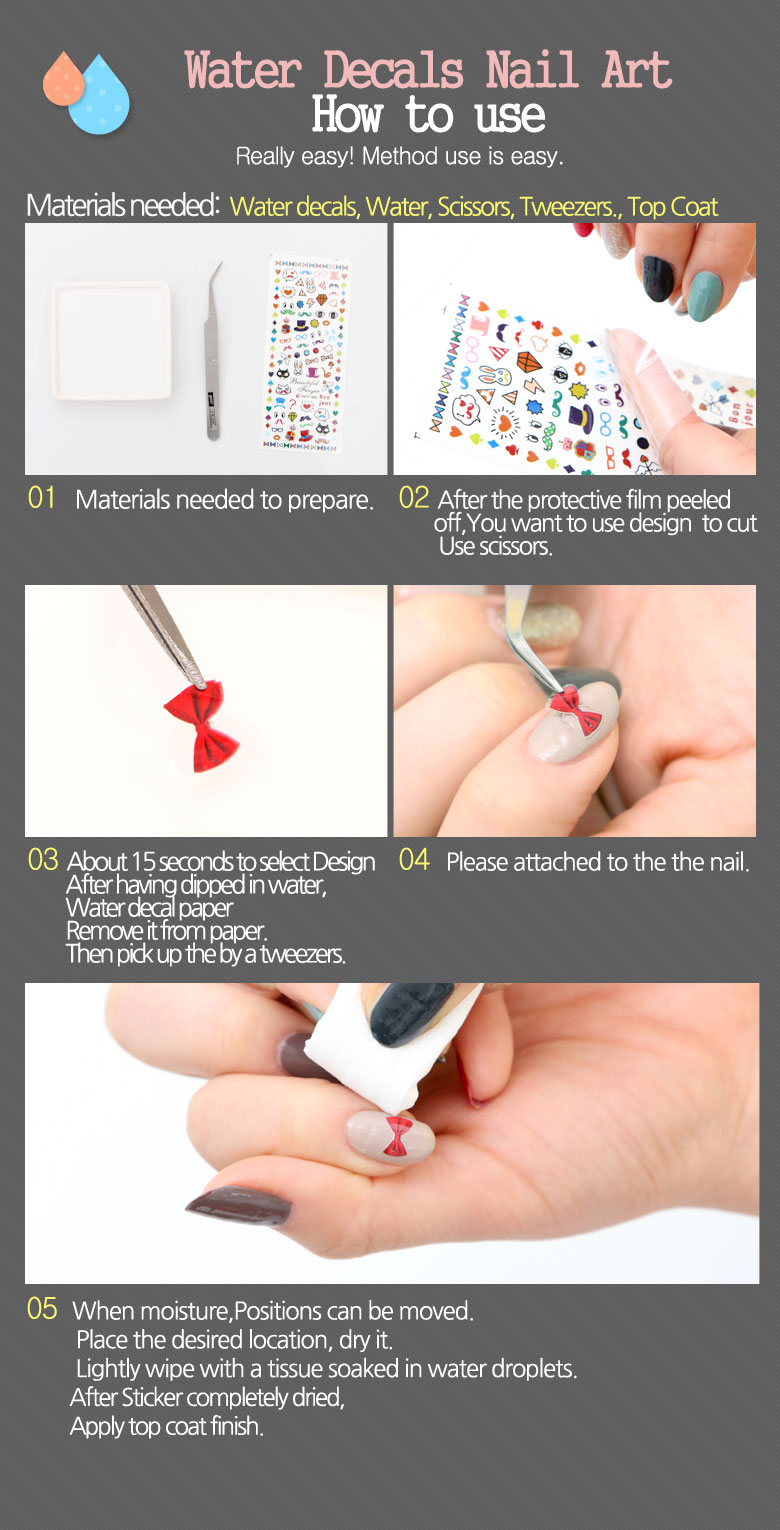 Water Decals Nail Art
How to use
Really easy! Method use is easy.

Materials needed: Water decals, Water, Scissors, Tweezers., Top Coat

01 Materials needed to prepare.

02 After the protective film peeled off,You want to use design to cut Use scissors.

03 About 15 seconds to select Design After having dipped in water, Water decal paper Remove it from paper. Then pick up the by a tweezers.

04 Please attached to the the nail.

05 When moisture,Positions can be moved.
Place the desired location, dry it.
Lightly wipe with a tissue soaked in water droplets.
After Sticker completely dried,
Apply top coat finish.