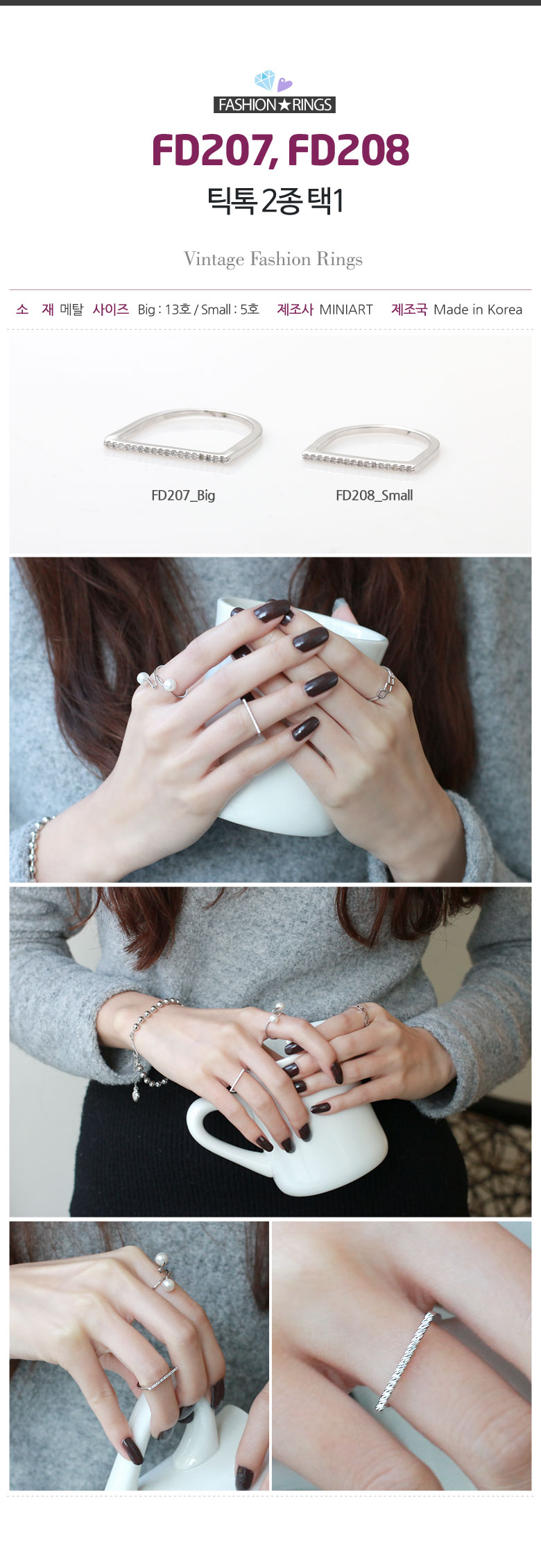 FASHION★RINGS

FD207, FD208

틱톡 2종 택1

Vintage Fashion Rings

소 재 메탈 사이즈 Big : 13호 / Small : 5호 제조사 MINIART 제조국 Made in Korea

FD207_Big

FD208_Small