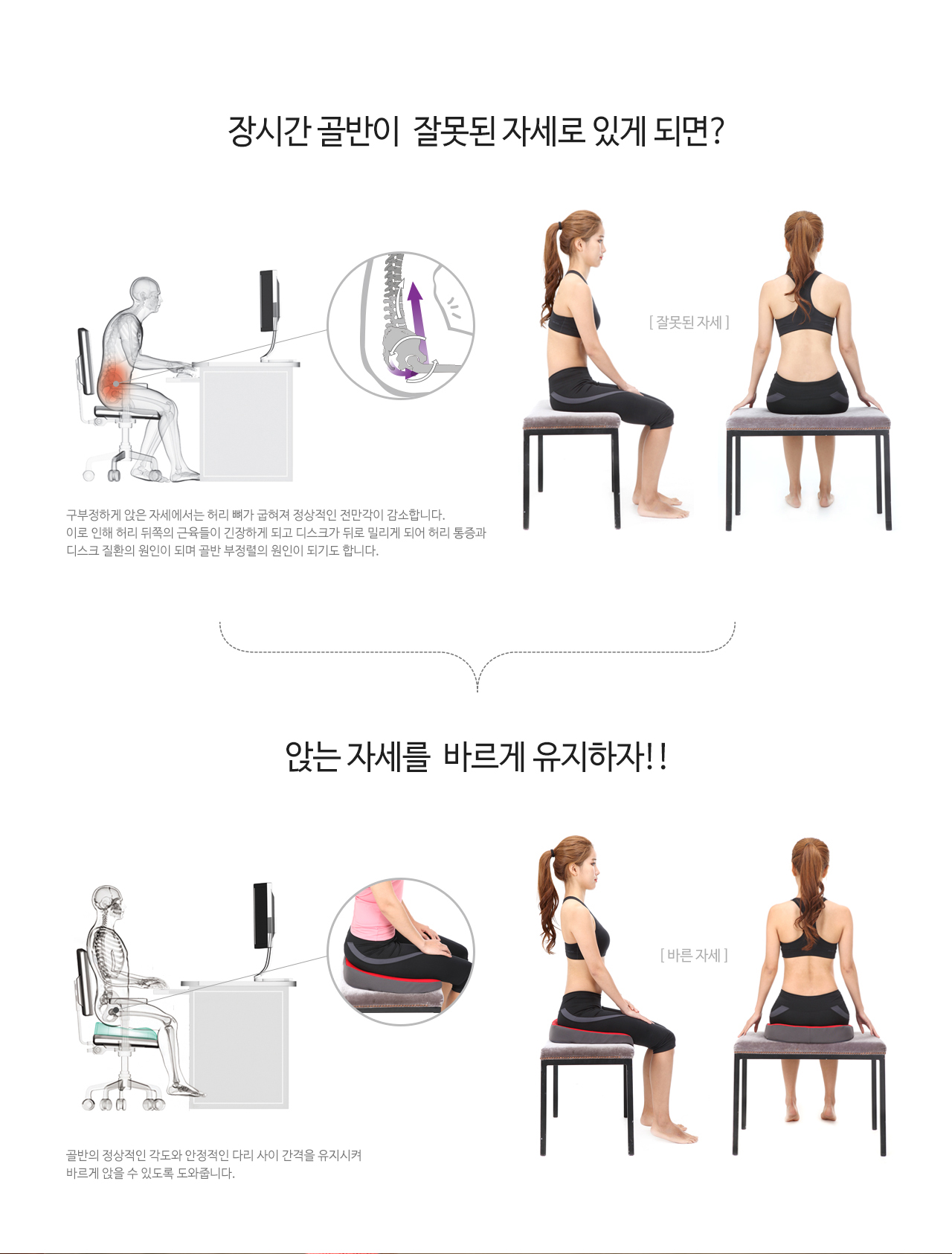 장시간 골반이 잘못된 자세로 있게 되면?

[ 잘못된 자세 ]

구부정하게 앉은 자세에서는 허리 뼈가 굽혀져 정상적인 전만각이 감소합니다. 이로 인해 허리 뒤쪽의 근육들이 긴장하게 되고 디스크가 뒤로 밀리게 되어 허리 통증과 디스크 질환의 원인이 되며 골반 부정렬의 원인이 되기도 합니다.

앉는 자세를 바르게 유지하자!!

[ 바른 자세 ]

골반의 정상적인 각도와 안정적인 다리 사이 간격을 유지시켜 바르게 앉을 수 있도록 도와줍니다.