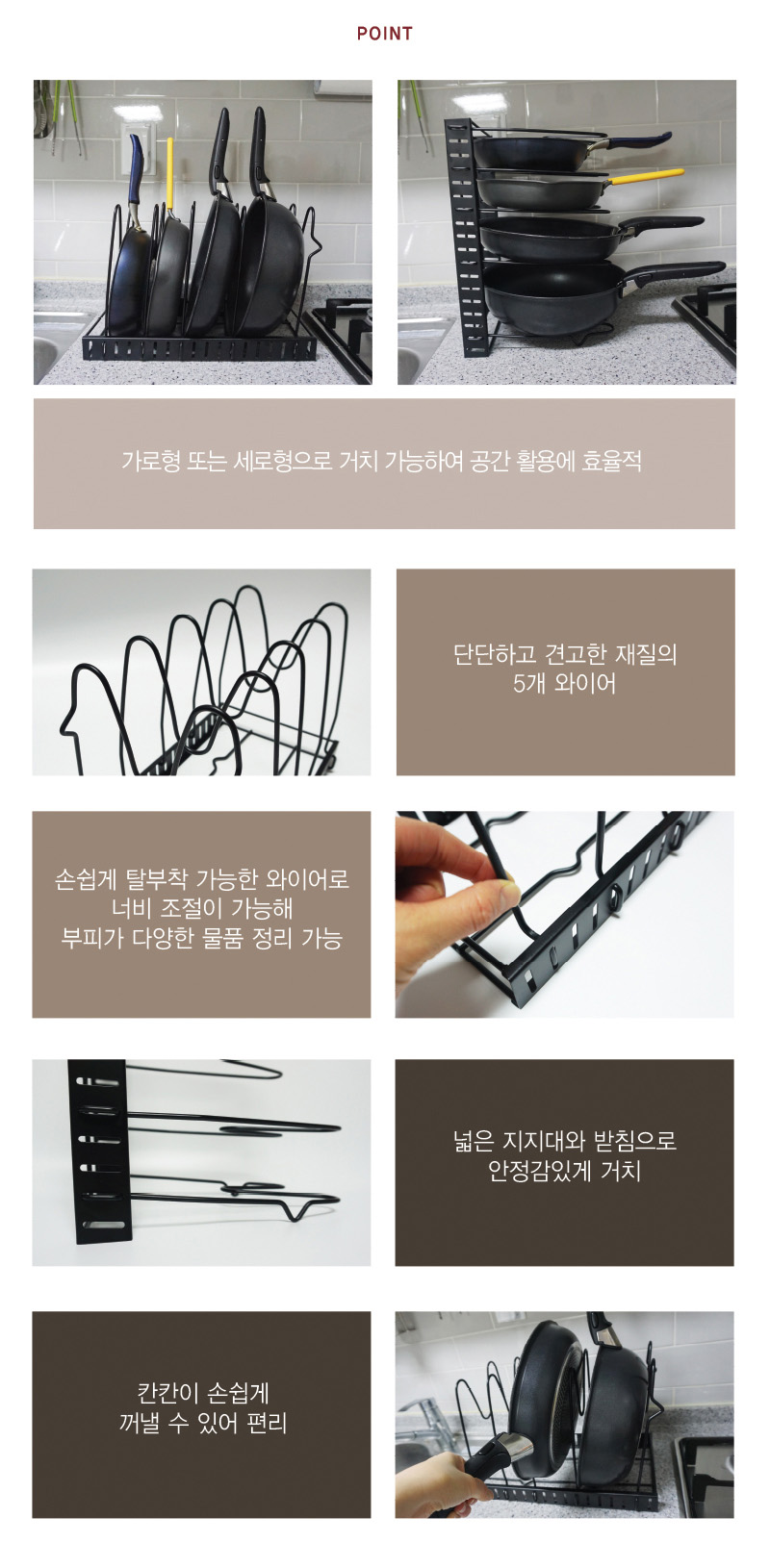 POINT

가로형 또는 세로형으로 거치 가능하여 공간 활용에 효율적

단단하고 견고한 재질의
5개 와이어

손쉽게 탈부착 가능한 와이어로
너비 조절이 가능해
부피가 다양한 물품 정리 가능

넓은 지지대와 받침으로
안정감있게 거치

칸칸이 손쉽게
꺼낼 수 있어 편리