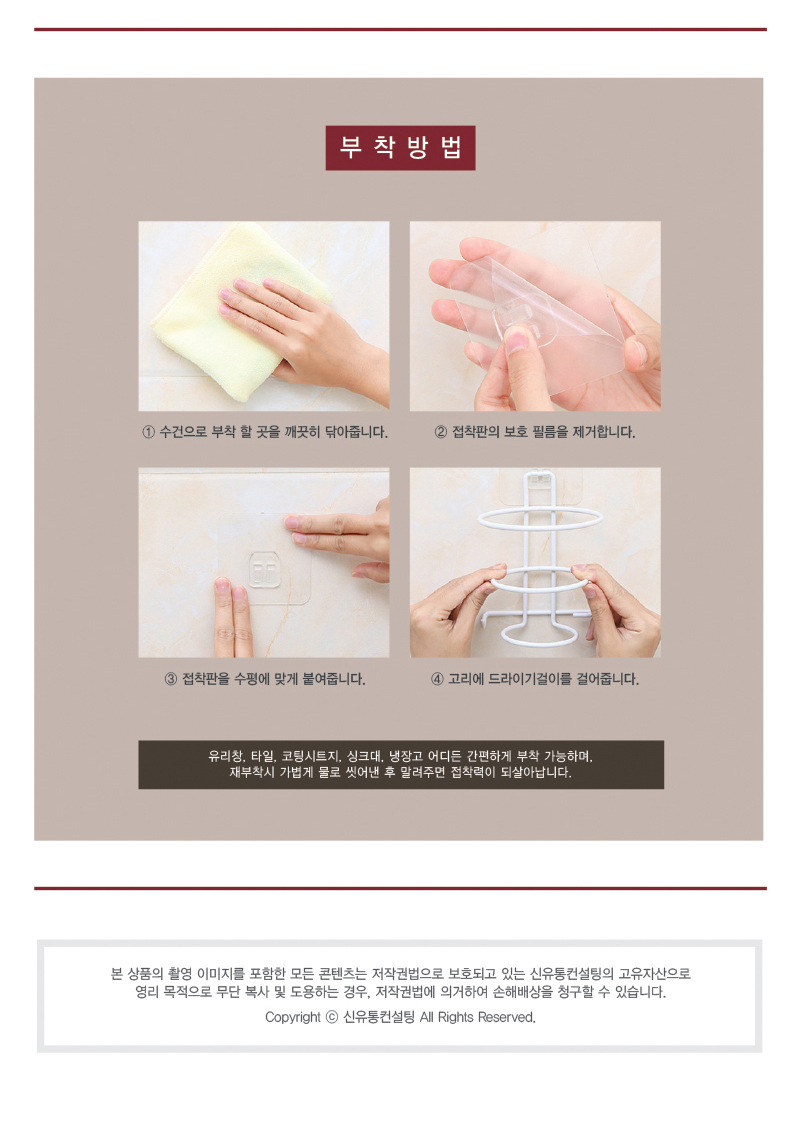 부착방법

① 수건으로 부착 할 곳을 깨끗히 닦아줍니다.

② 접착판의 보호 필름을 제거합니다.

③ 접착판을 수평에 맞게 붙여줍니다.

④ 고리에 드라이기걸이를 걸어줍니다.

유리창, 타일, 코팅시트지, 싱크대, 냉장고 어디든 간편하게 부착 가능하며,
재부착시 가볍게 물로 씻어낸 후 말려주면 접착력이 되살아납니다.

본 상품의 촬영 이미지를 포함한 모든 콘텐츠는 저작권법으로 보호되고 있는 신유통컨설팅의 고유자산으로
영리 목적으로 무단 복사 및 도용하는 경우, 저작권법에 의거하여 손해배상을 청구할 수 있습니다.
Copyright ⓒ 신유통컨설팅 All Rights Reserved.