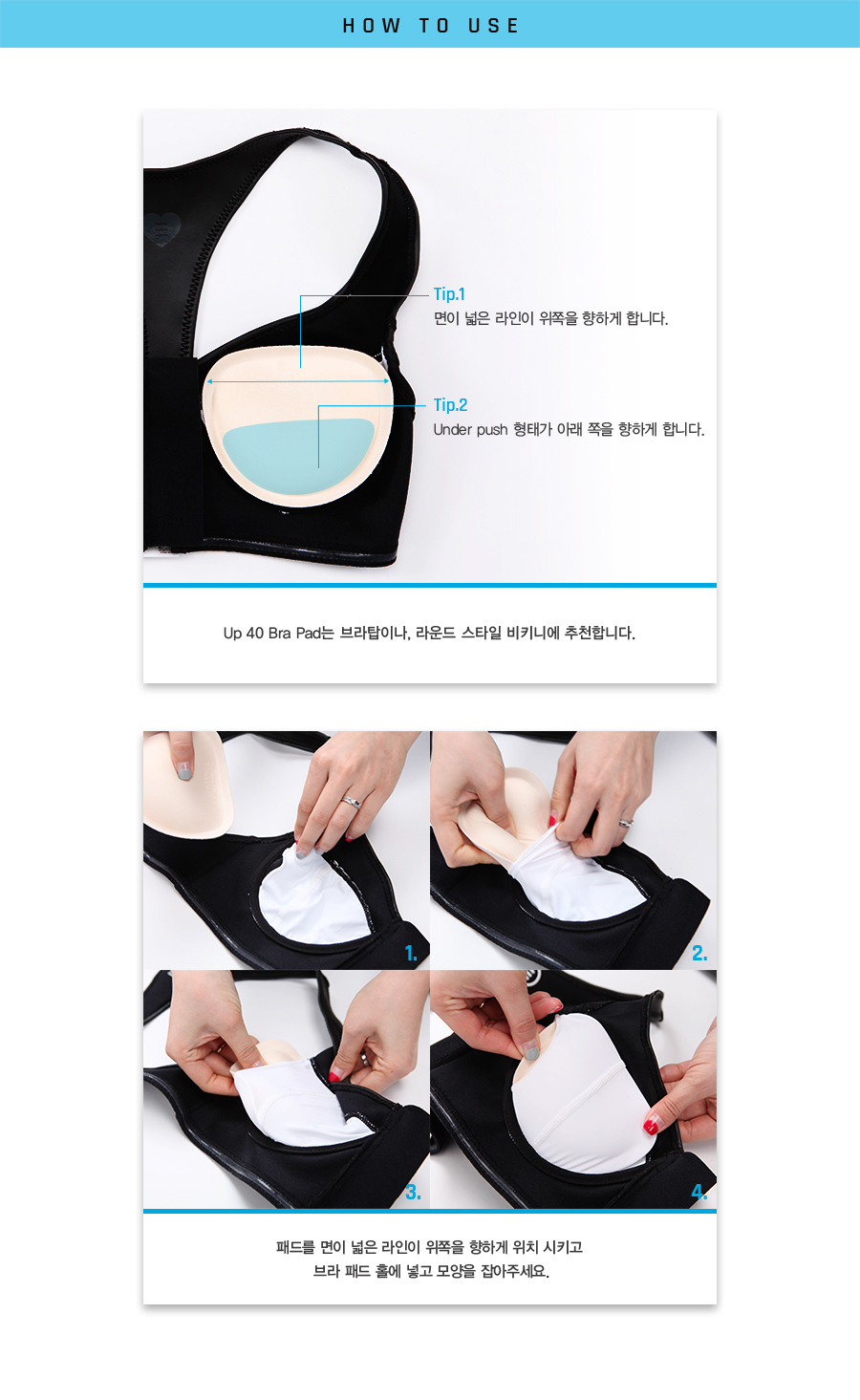 HOW TO USE

Tip.1
면이 넓은 라인이 위쪽을 향하게 합니다.

Tip.2
Under push 형태가 아래 쪽을 향하게 합니다.

Up 40 Bra Pad는 브라탑이나, 라운드 스타일 비키니에 추천합니다.

1.

2.

3.

4.

패드를 면이 넓은 라인이 위쪽을 향하게 위치 시키고
브라 패드 홀에 넣고 모양을 잡아주세요.