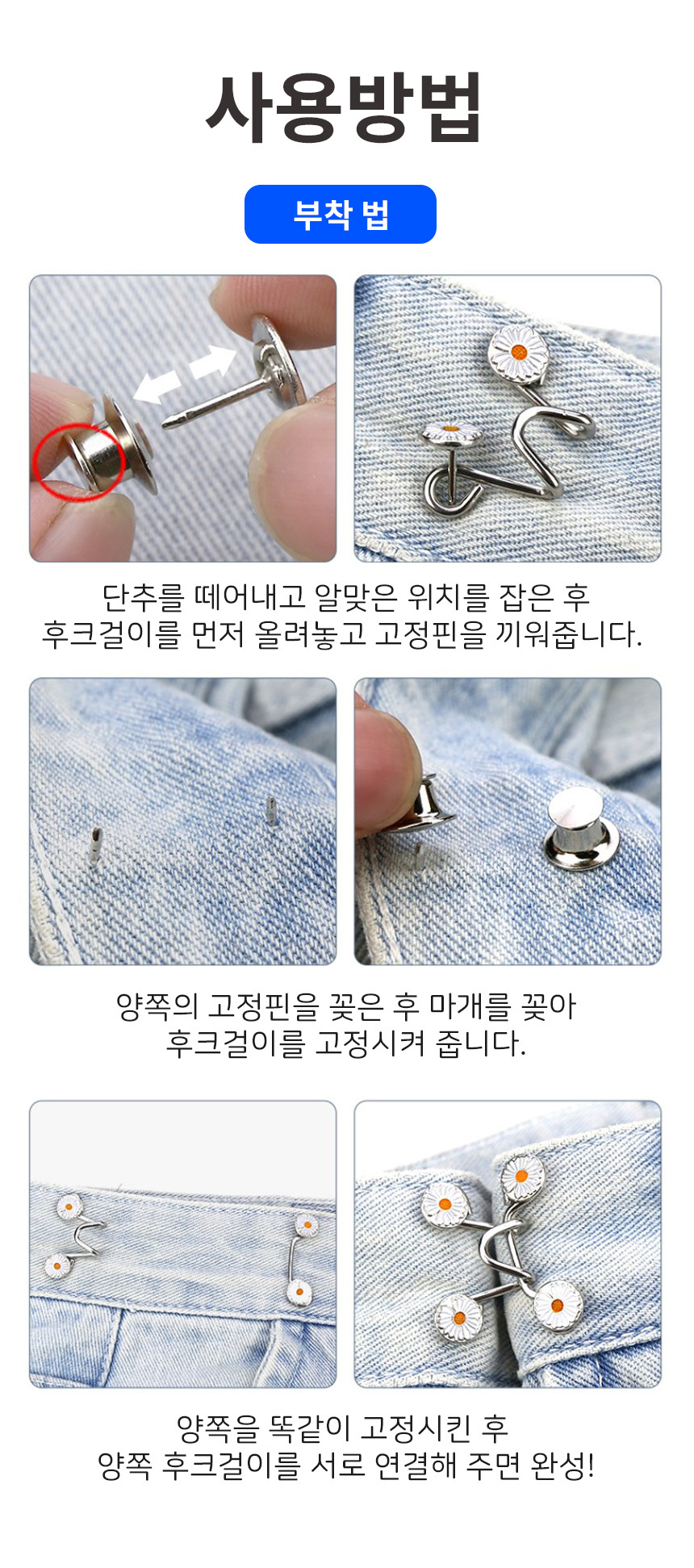 사용방법

부착 법

단추를 떼어내고 알맞은 위치를 잡은 후
후크걸이를 먼저 올려놓고 고정핀을 끼워줍니다.

양쪽의 고정핀을 꽂은 후 마개를 꽂아
후크걸이를 고정시켜 줍니다.

양쪽을 똑같이 고정시킨 후
양쪽 후크걸이를 서로 연결해 주면 완성!