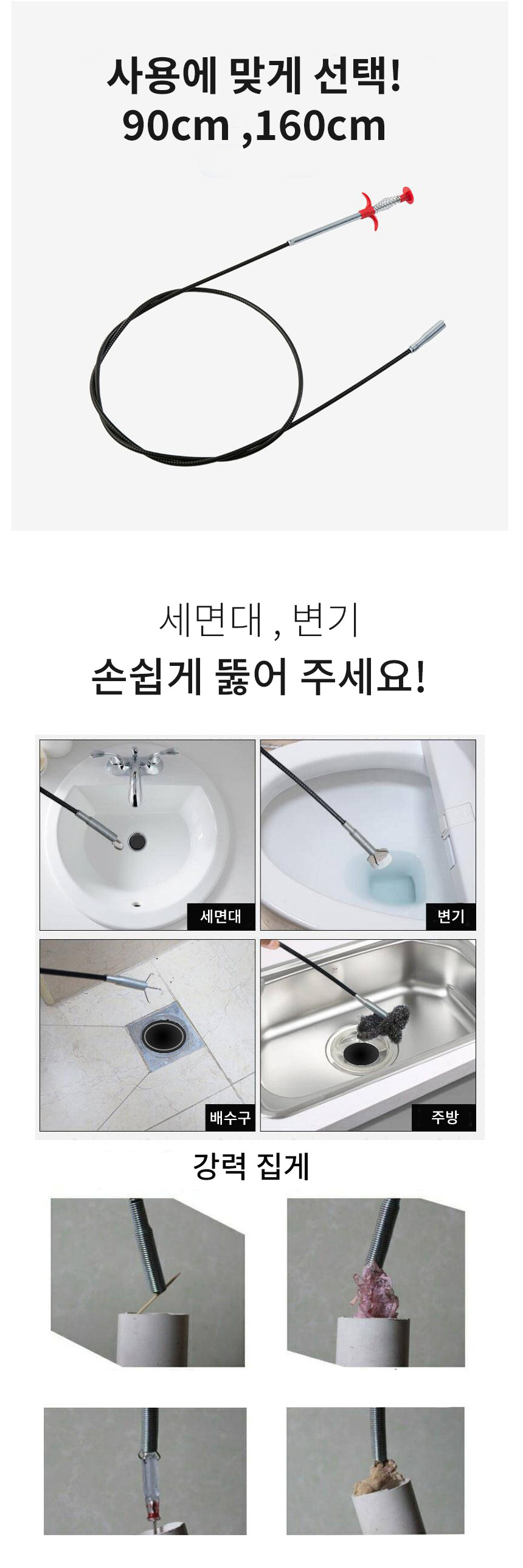 사용에 맞게 선택!
90cm ,160cm

세면대 , 변기
손쉽게 뚫어 주세요!

세면대
변기
배수구
주방

강력 집게