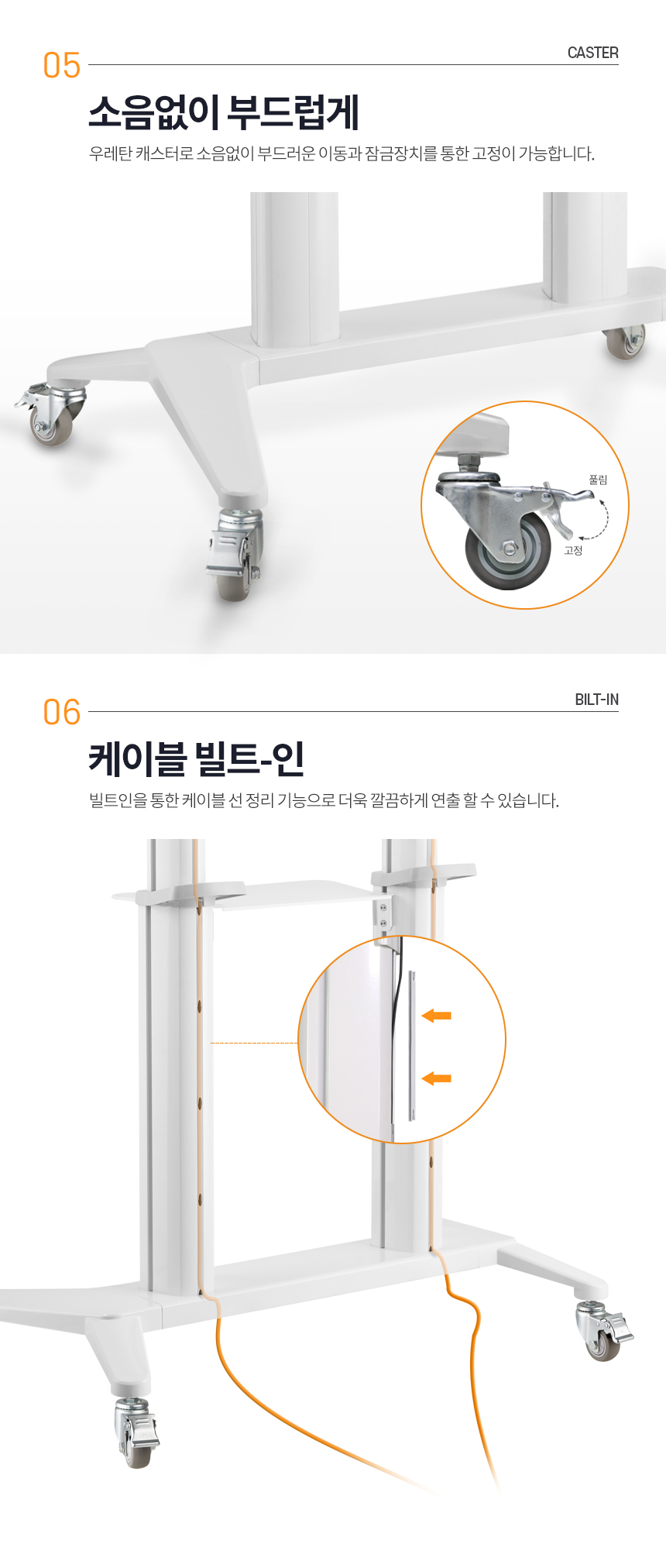 05

CASTER

소음없이 부드럽게

우레탄 캐스터로 소음없이 부드러운 이동과 잠금장치를 통한 고정이 가능합니다.

풀림

고정

06

BILT-IN

케이블 빌트-인

빌트인을 통한 케이블 선 정리 기능으로 더욱 깔끔하게 연출 할 수 있습니다.