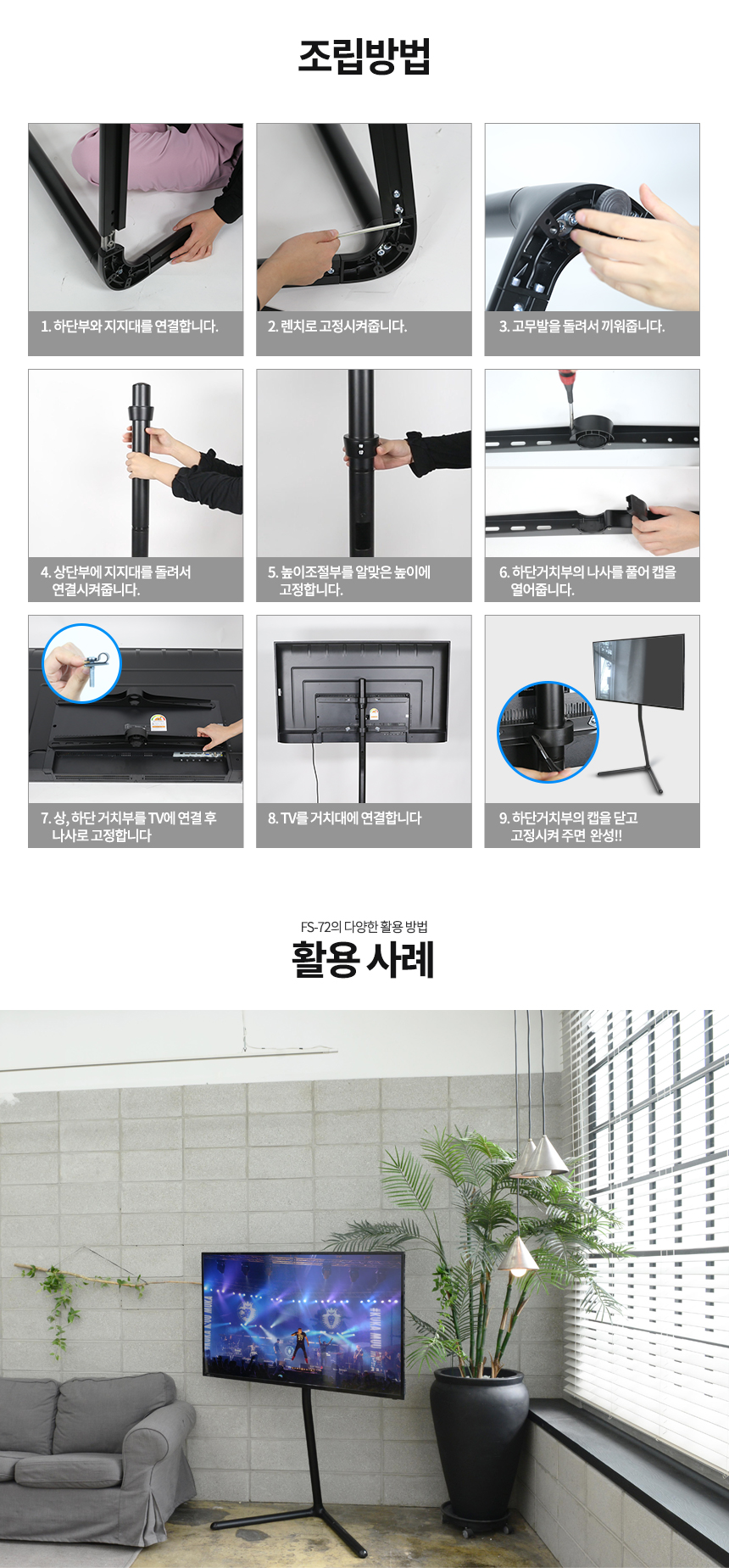 조립방법

1. 하단부와 지지대를 연결합니다.

2. 렌치로 고정시켜줍니다.

3. 고무발을 돌려서 끼워줍니다.

4. 상단부에 지지대를 돌려서 연결시켜줍니다.

5. 높이조절부를 알맞은 높이에 고정합니다.

6. 하단거치부의 나사를 풀어 캡을 열어줍니다.

7. 상, 하단 거치부를 TV에 연결 후 나사로 고정합니다

8. TV를 거치대에 연결합니다

9. 하단거치부의 캡을 닫고 고정시켜 주면 완성!!

FS-72의 다양한 활용 방법

활용 사례