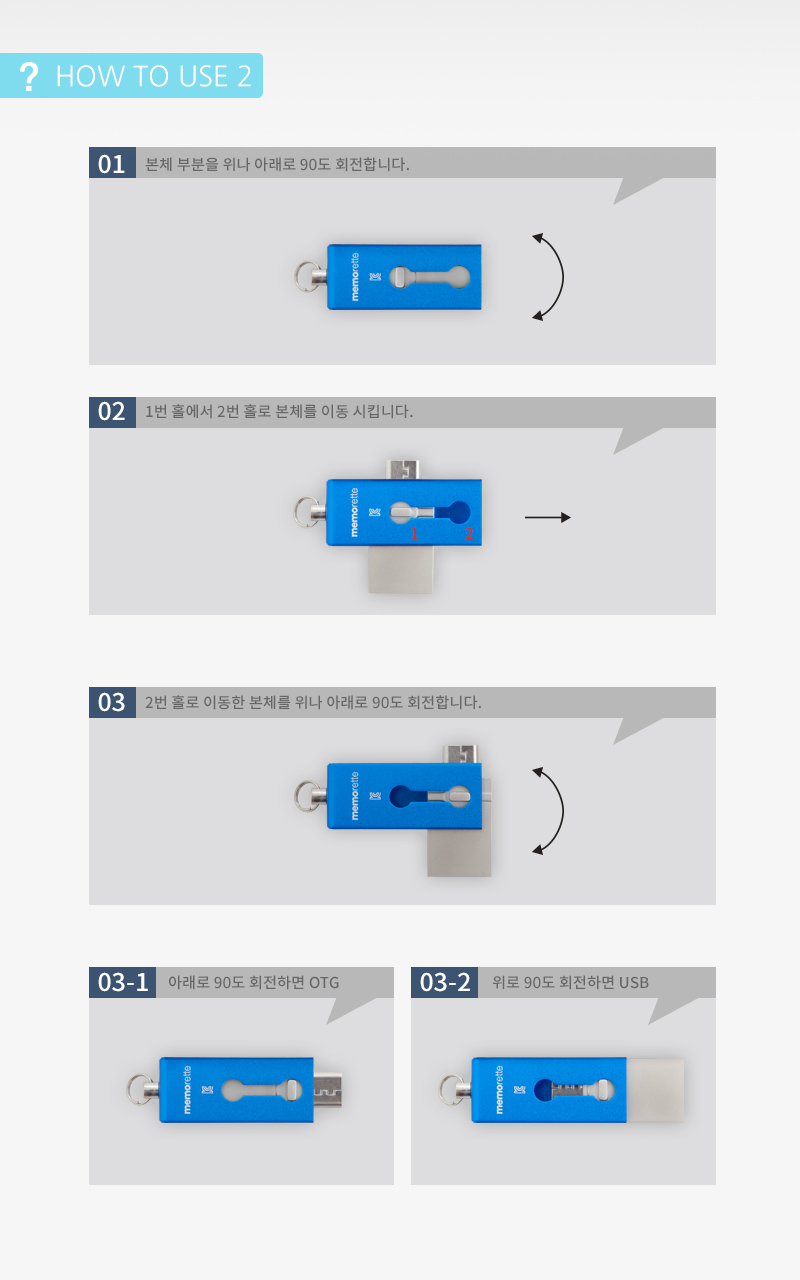 ? HOW TO USE 2

01 본체 부분을 위나 아래로 90도 회전합니다.

memorette

02 1번 홀에서 2번 홀로 본체를 이동 시킵니다.

memorette
1 2

03 2번 홀로 이동한 본체를 위나 아래로 90도 회전합니다.

memorette

03-1 아래로 90도 회전하면 OTG

memorette

03-2 위로 90도 회전하면 USB

memorette