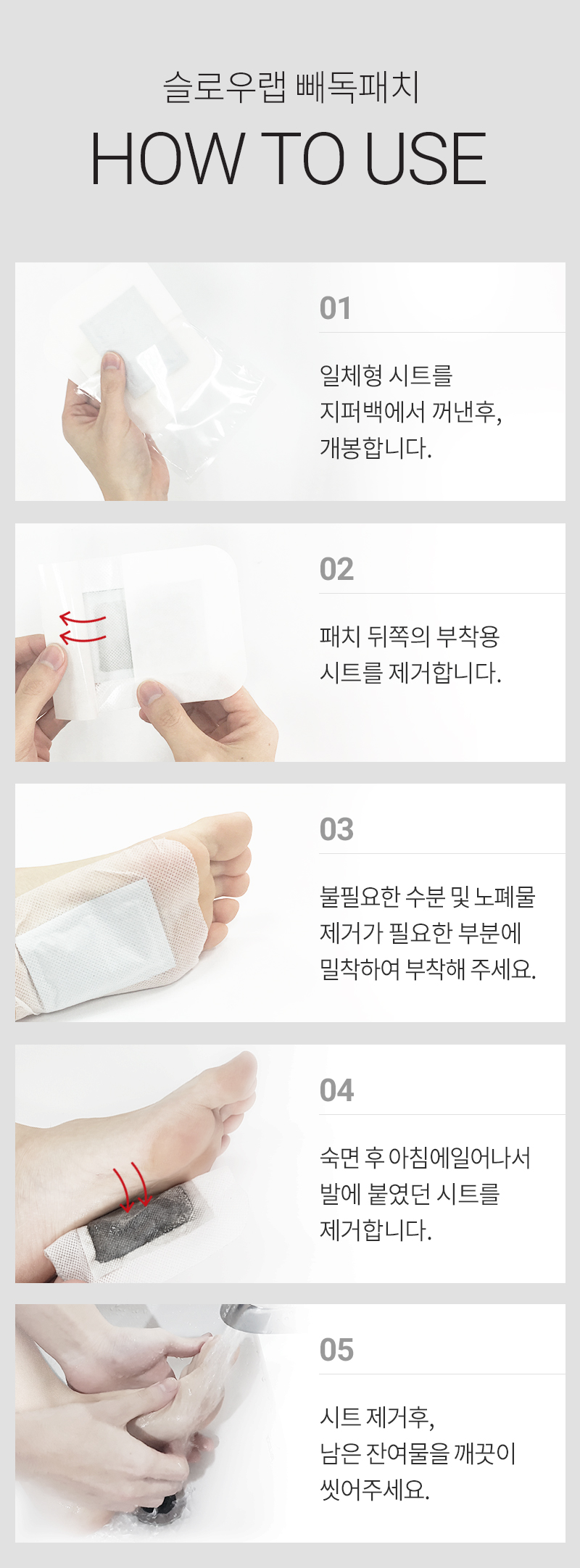 슬로우랩 빼독패치

HOW TO USE

01

일체형 시트를 지퍼백에서 꺼낸후, 개봉합니다.

02

패치 뒤쪽의 부착용 시트를 제거합니다.

03

불필요한 수분 및 노폐물 제거가 필요한 부분에 밀착하여 부착해 주세요.

04

숙면 후 아침에일어나서 발에 붙였던 시트를 제거합니다.

05

시트 제거후, 남은 잔여물을 깨끗이 씻어주세요.