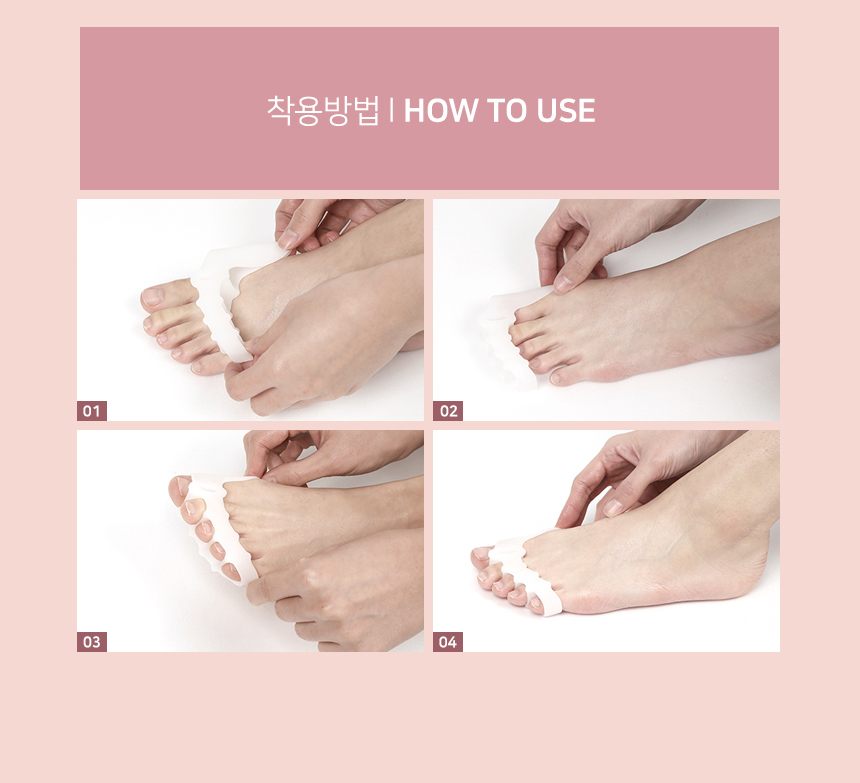 착용방법 | HOW TO USE

01

02

03

04