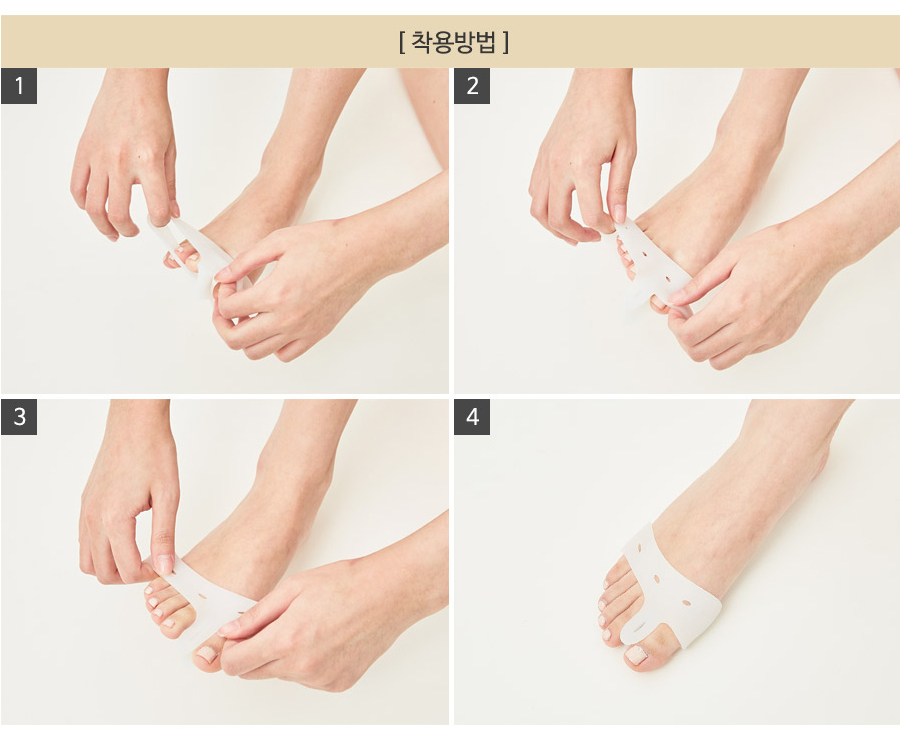 [ 착용방법 ]

1

2

3

4