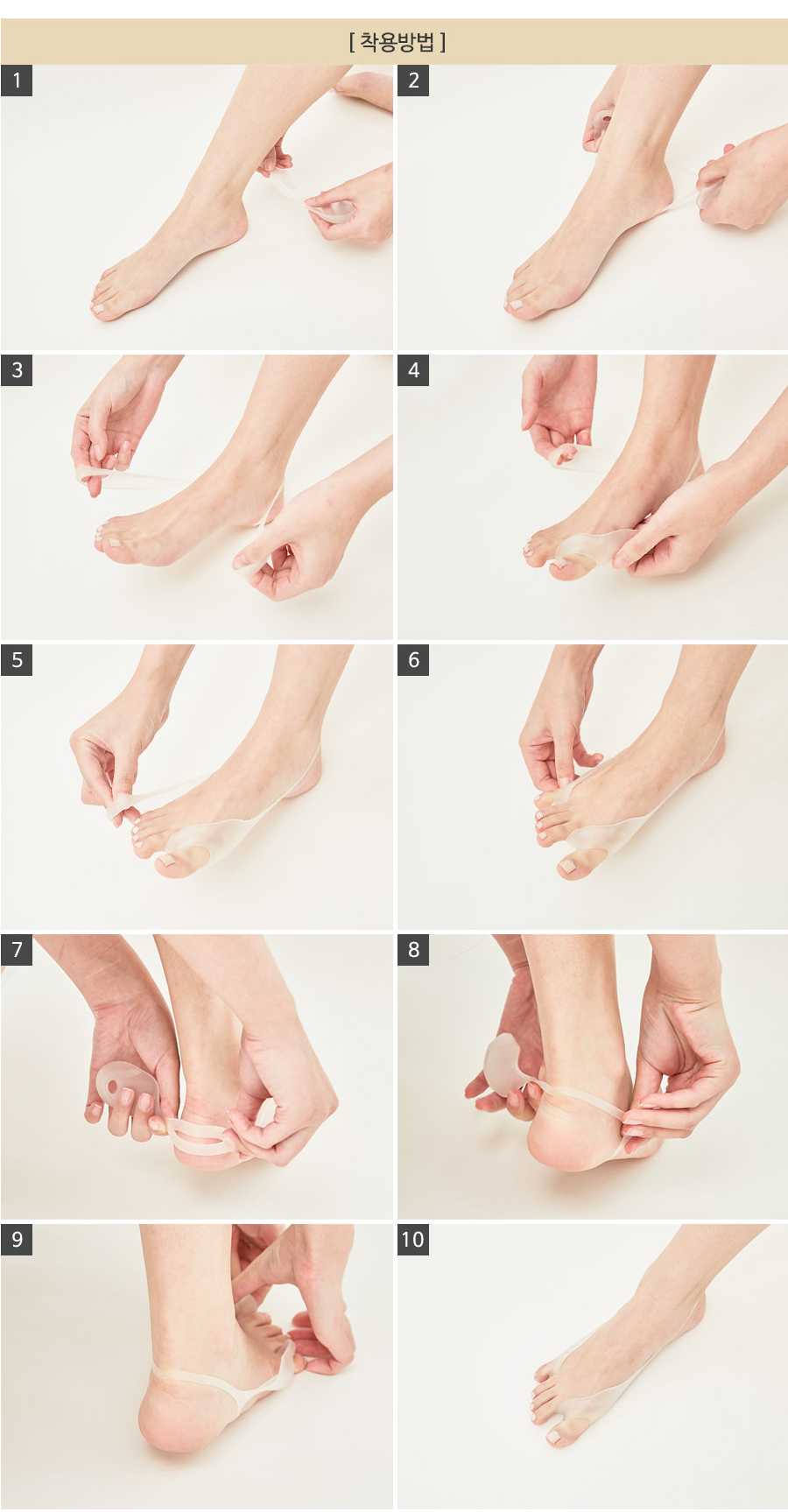 [ 착용방법 ]

1

2

3

4

5

6

7

8

9

10