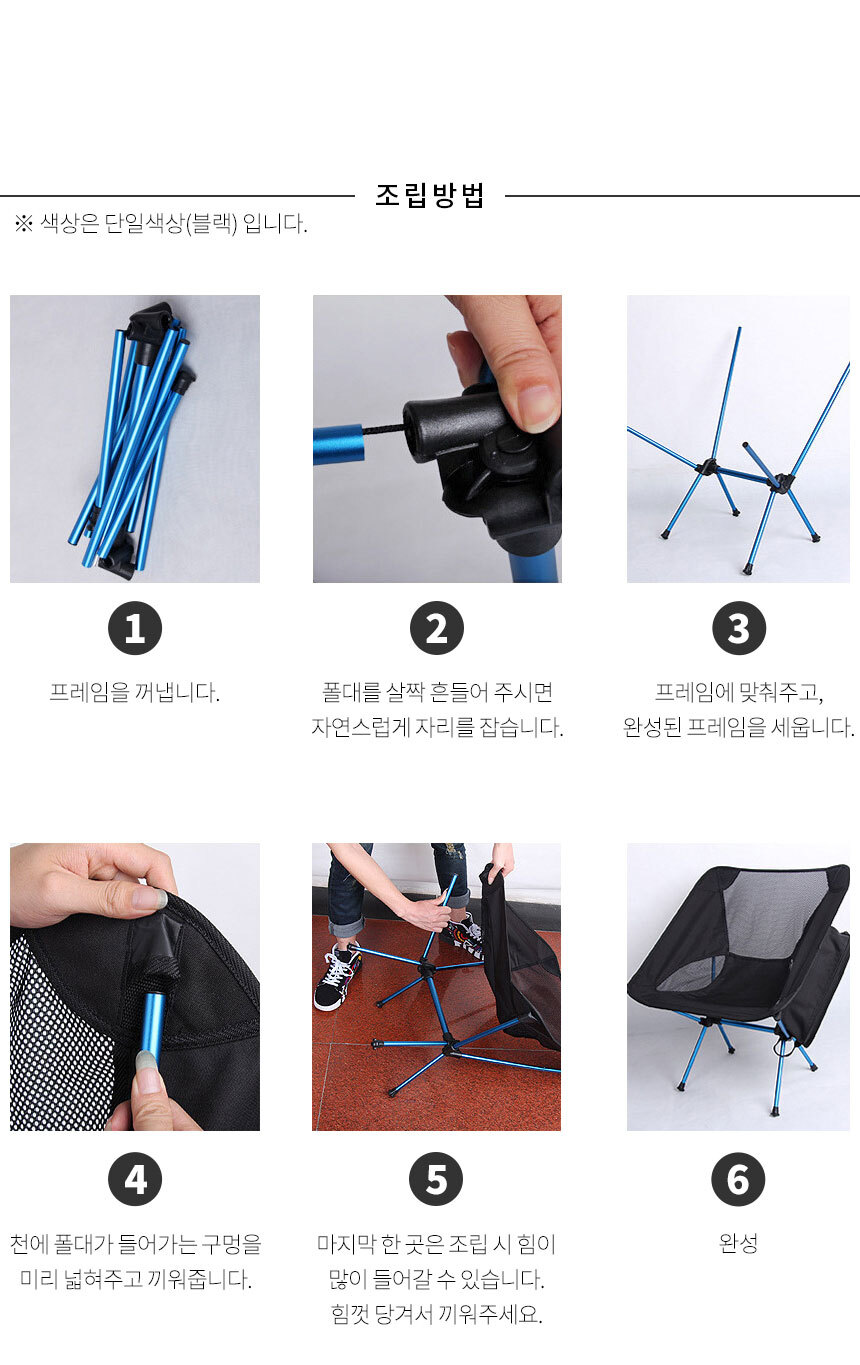 조립방법

※ 색상은 단일색상(블랙) 입니다.

1

프레임을 꺼냅니다.

2

폴대를 살짝 흔들어 주시면 자연스럽게 자리를 잡습니다.

3

프레임에 맞춰주고, 완성된 프레임을 세웁니다.

4

천에 폴대가 들어가는 구멍을 미리 넓혀주고 끼워줍니다.

5

마지막 한 곳은 조립 시 힘이 많이 들어갈 수 있습니다. 힘껏 당겨서 끼워주세요.

6

완성