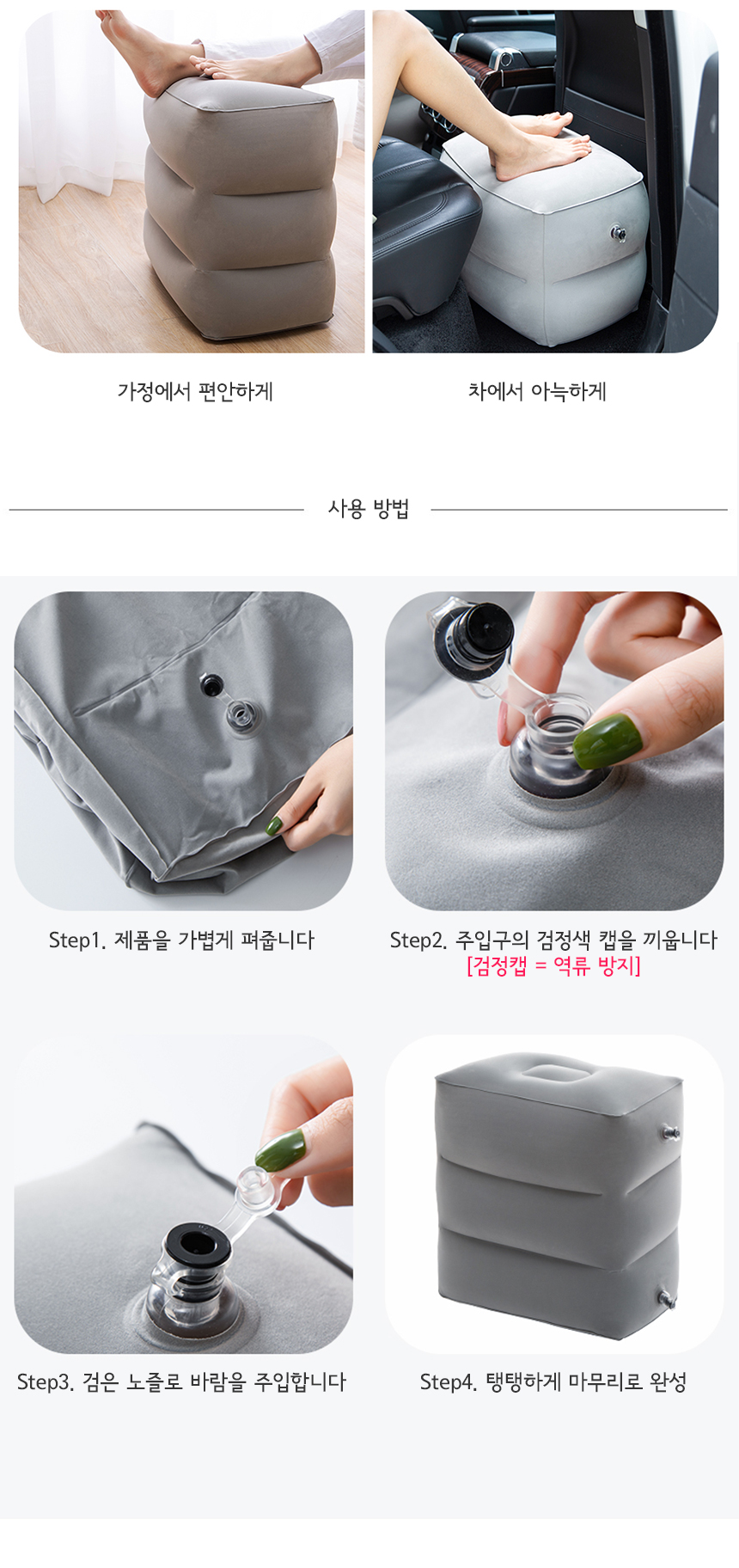 가정에서 편안하게

차에서 아늑하게

사용 방법

Step1. 제품을 가볍게 펴줍니다

Step2. 주입구의 검정색 캡을 끼웁니다
[검정캡 = 역류 방지]

Step3. 검은 노즐로 바람을 주입합니다

Step4. 탱탱하게 마무리로 완성