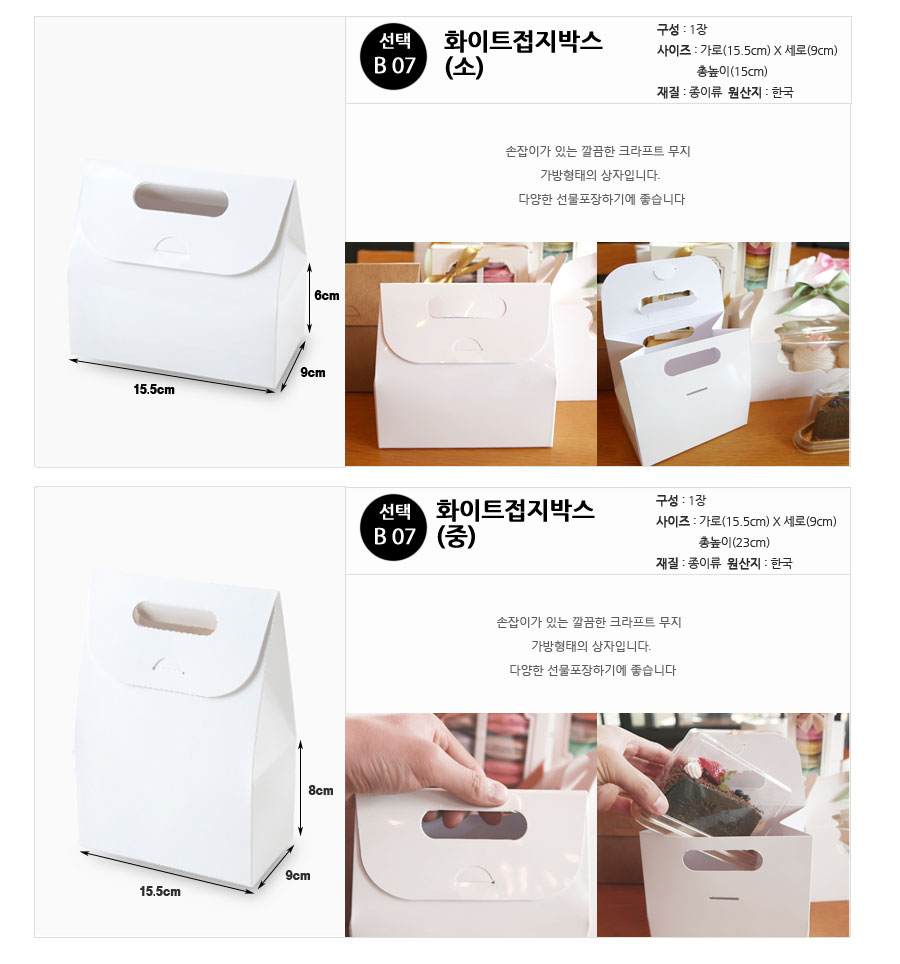 6cm

9cm

15.5cm

선택
B 07

화이트접지박스
(소)

구성 : 1장
사이즈 : 가로(15.5cm) X 세로(9cm)
총높이(15cm)
재질 : 종이류 원산지 : 한국

손잡이가 있는 깔끔한 크라프트 무지
가방형태의 상자입니다.
다양한 선물포장하기에 좋습니다

8cm

9cm

15.5cm

선택
B 07

화이트접지박스
(중)

구성 : 1장
사이즈 : 가로(15.5cm) X 세로(9cm)
총높이(23cm)
재질 : 종이류 원산지 : 한국

손잡이가 있는 깔끔한 크라프트 무지
가방형태의 상자입니다.
다양한 선물포장하기에 좋습니다