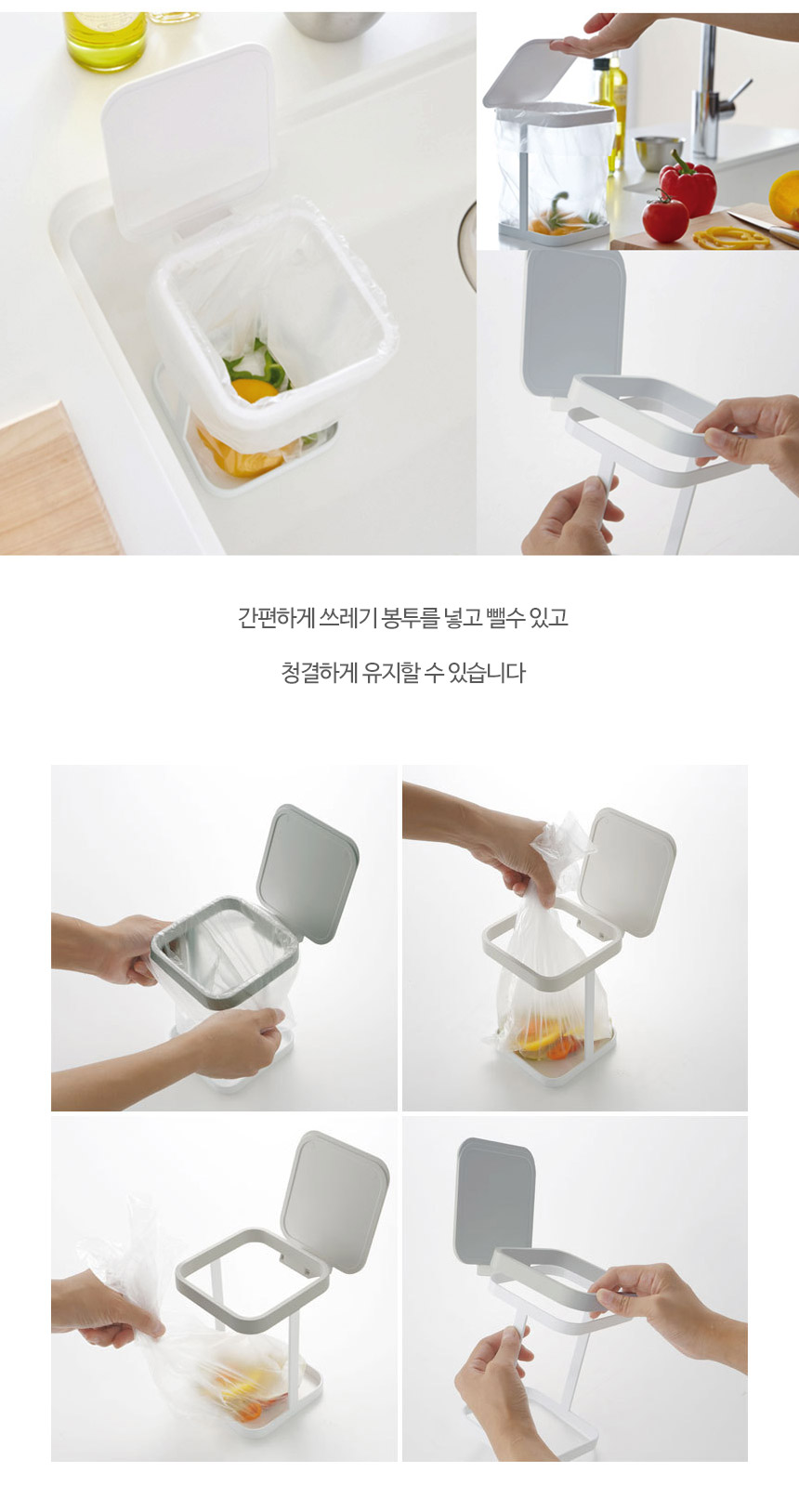 간편하게 쓰레기 봉투를 넣고 뺄수 있고

청결하게 유지할 수 있습니다