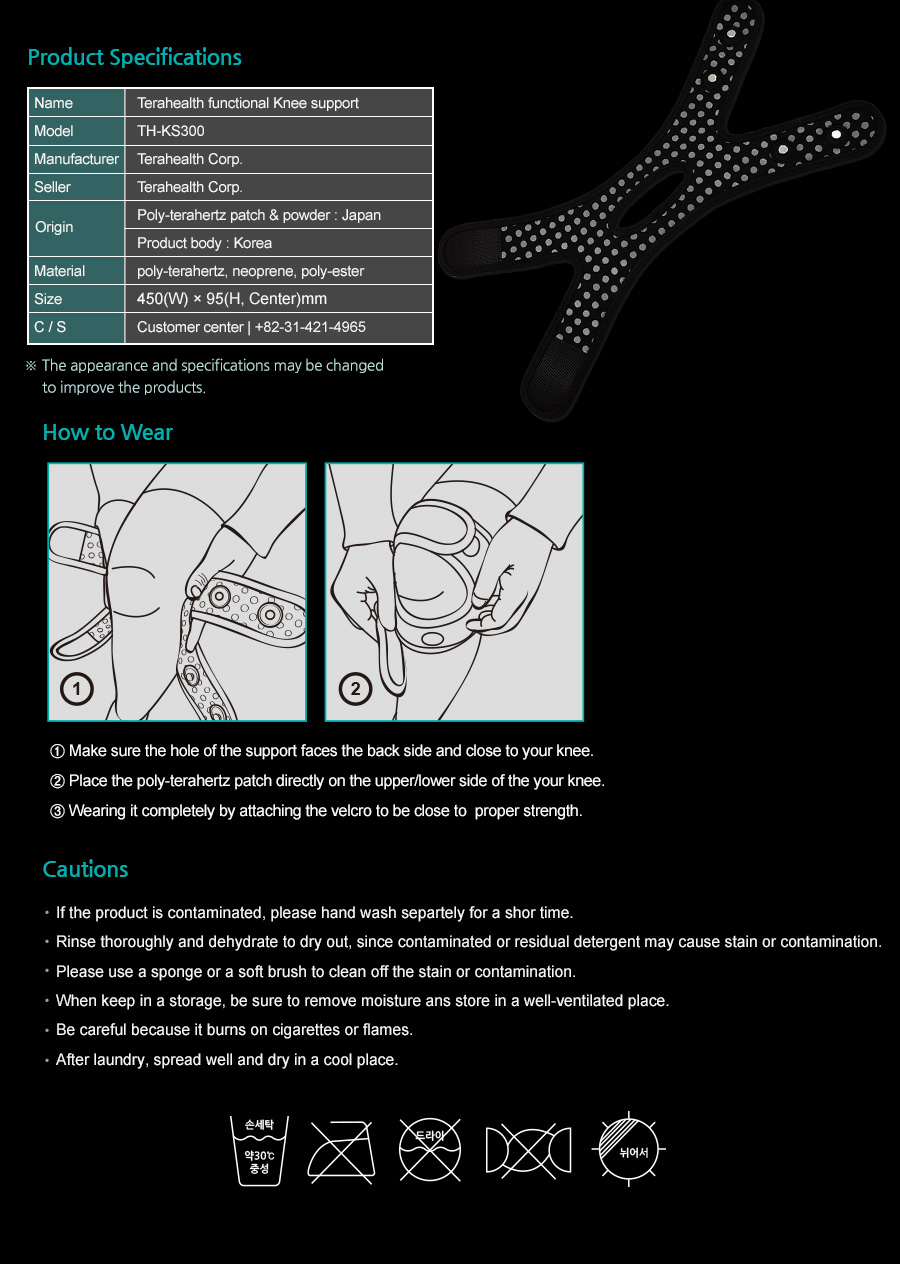 Product Specifications

| Name | Terahealth functional Knee support |
|---|---|
| Model | TH-KS300 |
| Manufacturer | Terahealth Corp. |
| Seller | Terahealth Corp. |
| Origin | Poly-terahertz patch & powder : Japan |
| | Product body : Korea |
| Material | poly-terahertz, neoprene, poly-ester |
| Size | 450(W) × 95(H, Center)mm |
| C / S | Customer center \| +82-31-421-4965 |

※ The appearance and specifications may be changed to improve the products.

How to Wear

1

2

① Make sure the hole of the support faces the back side and close to your knee.
② Place the poly-terahertz patch directly on the upper/lower side of the your knee.
③ Wearing it completely by attaching the velcro to be close to proper strength.

Cautions

• If the product is contaminated, please hand wash separtely for a shor time.
• Rinse thoroughly and dehydrate to dry out, since contaminated or residual detergent may cause stain or contamination.
• Please use a sponge or a soft brush to clean off the stain or contamination.
• When keep in a storage, be sure to remove moisture ans store in a well-ventilated place.
• Be careful because it burns on cigarettes or flames.
• After laundry, spread well and dry in a cool place.

손세탁
약30℃
중성

드라이

뉘어서