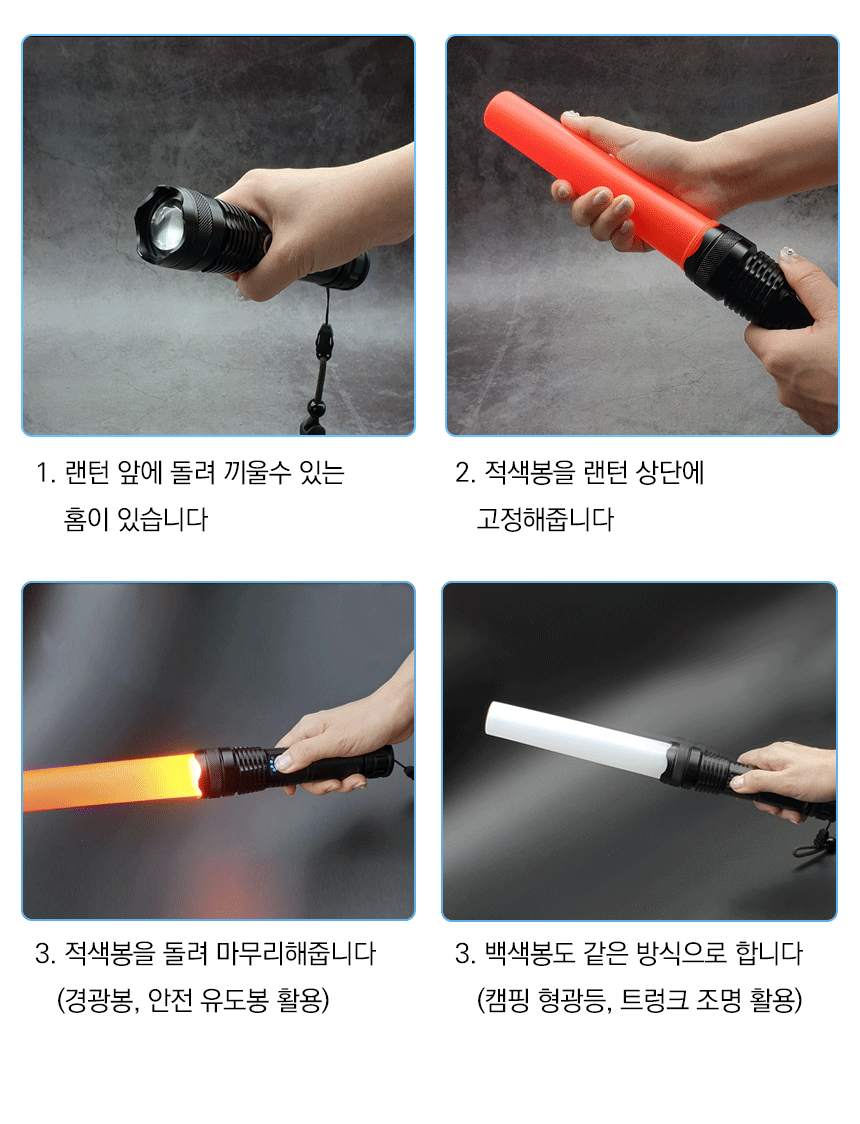 1. 랜턴 앞에 돌려 끼울수 있는 홈이 있습니다

2. 적색봉을 랜턴 상단에 고정해줍니다

3. 적색봉을 돌려 마무리해줍니다 (경광봉, 안전 유도봉 활용)

3. 백색봉도 같은 방식으로 합니다 (캠핑 형광등, 트렁크 조명 활용)