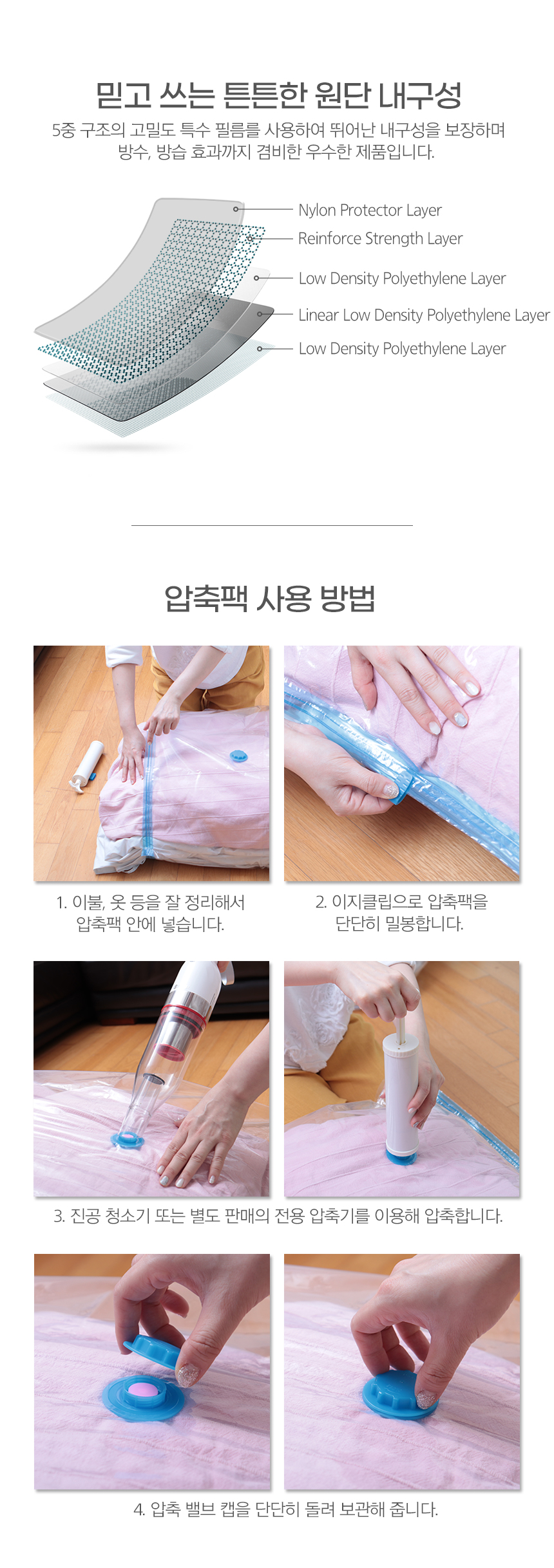 믿고 쓰는 튼튼한 원단 내구성

5중 구조의 고밀도 특수 필름를 사용하여 뛰어난 내구성을 보장하며 방수, 방습 효과까지 겸비한 우수한 제품입니다.

Nylon Protector Layer
Reinforce Strength Layer
Low Density Polyethylene Layer
Linear Low Density Polyethylene Layer
Low Density Polyethylene Layer

압축팩 사용 방법

1. 이불, 옷 등을 잘 정리해서 압축팩 안에 넣습니다.

2. 이지클립으로 압축팩을 단단히 밀봉합니다.

3. 진공 청소기 또는 별도 판매의 전용 압축기를 이용해 압축합니다.

4. 압축 밸브 캡을 단단히 돌려 보관해 줍니다.