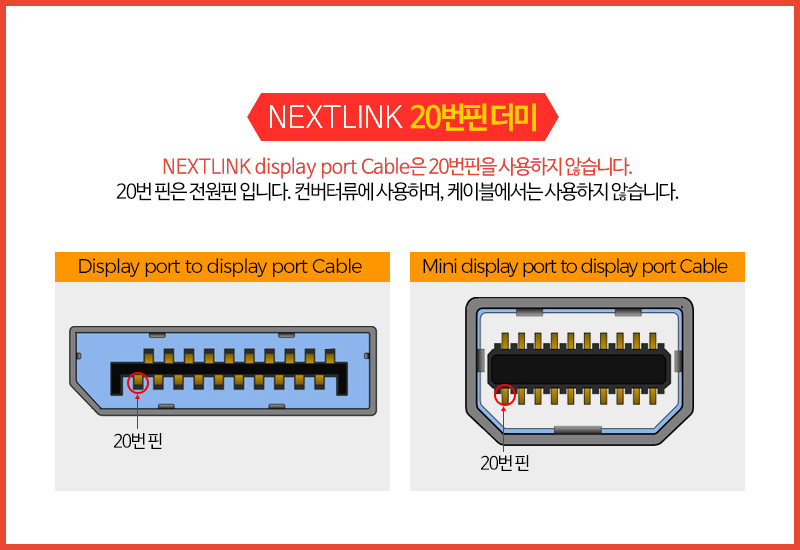 NEXTLINK 20번핀 더미

NEXTLINK display port Cable은 20번핀을 사용하지 않습니다.
20번 핀은 전원핀 입니다. 컨버터류에 사용하며, 케이블에서는 사용하지 않습니다.

Display port to display port Cable

20번 핀

Mini display port to display port Cable

20번 핀