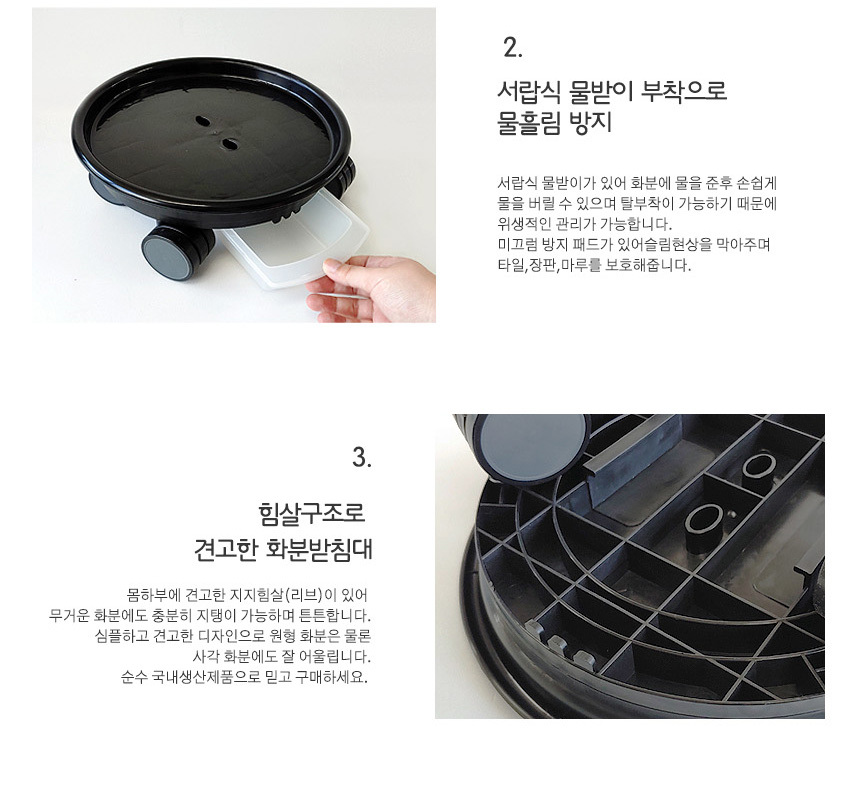 2.

서랍식 물받이 부착으로 물흘림 방지

서랍식 물받이가 있어 화분에 물을 준후 손쉽게 물을 버릴 수 있으며 탈부착이 가능하기 때문에 위생적인 관리가 가능합니다.
미끄럼 방지 패드가 있어슬림현상을 막아주며 타일,장판,마루를 보호해줍니다.

3.

힘살구조로 견고한 화분받침대

몸하부에 견고한 지지힘살(리브)이 있어 무거운 화분에도 충분히 지탱이 가능하며 튼튼합니다.
심플하고 견고한 디자인으로 원형 화분은 물론 사각 화분에도 잘 어울립니다.
순수 국내생산제품으로 믿고 구매하세요.