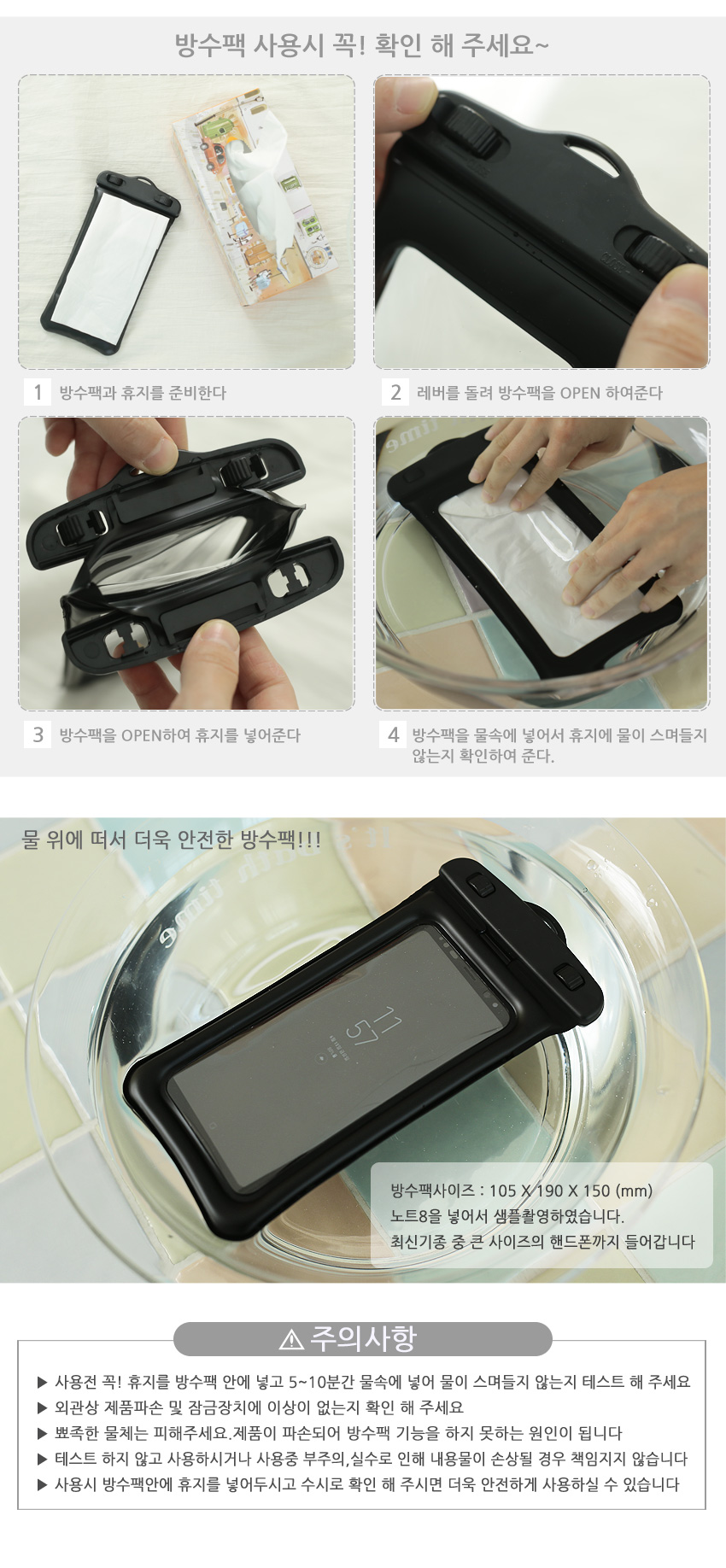 방수팩 사용시 꼭! 확인 해 주세요~

1 방수팩과 휴지를 준비한다

2 레버를 돌려 방수팩을 OPEN 하여준다

3 방수팩을 OPEN하여 휴지를 넣어준다

4 방수팩을 물속에 넣어서 휴지에 물이 스며들지 않는지 확인하여 준다.

물 위에 떠서 더욱 안전한 방수팩!!!

11
57

방수팩사이즈 : 105 X 190 X 150 (mm)
노트8을 넣어서 샘플촬영하였습니다.
최신기종 중 큰 사이즈의 핸드폰까지 들어갑니다

⚠ 주의사항

▶ 사용전 꼭! 휴지를 방수팩 안에 넣고 5~10분간 물속에 넣어 물이 스며들지 않는지 테스트 해 주세요
▶ 외관상 제품파손 및 잠금장치에 이상이 없는지 확인 해 주세요
▶ 뾰족한 물체는 피해주세요.제품이 파손되어 방수팩 기능을 하지 못하는 원인이 됩니다
▶ 테스트 하지 않고 사용하시거나 사용중 부주의,실수로 인해 내용물이 손상될 경우 책임지지 않습니다
▶ 사용시 방수팩안에 휴지를 넣어두시고 수시로 확인 해 주시면 더욱 안전하게 사용하실 수 있습니다