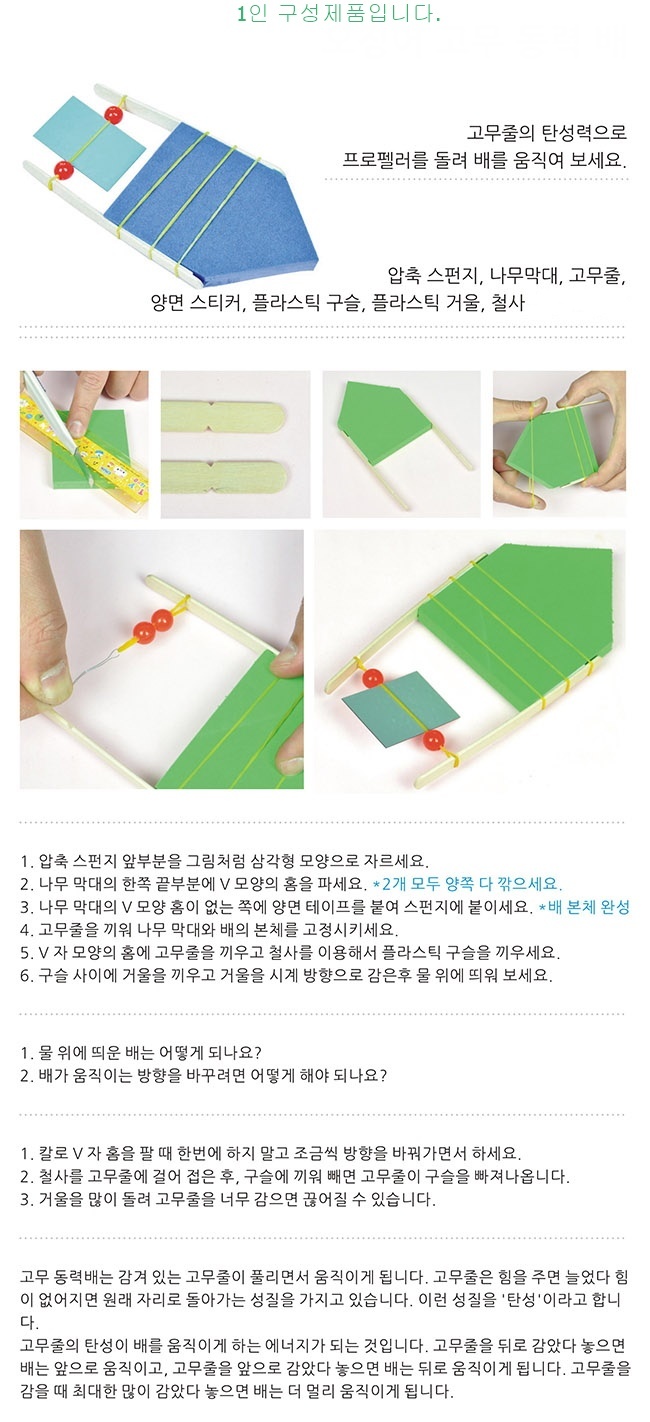 1인 구성제품입니다.

고무줄의 탄성력으로
프로펠러를 돌려 배를 움직여 보세요.

압축 스펀지, 나무막대, 고무줄,
양면 스티커, 플라스틱 구슬, 플라스틱 거울, 철사

1. 압축 스펀지 앞부분을 그림처럼 삼각형 모양으로 자르세요.
2. 나무 막대의 한쪽 끝부분에 V 모양의 홈을 파세요. *2개 모두 양쪽 다 깎으세요.
3. 나무 막대의 V 모양 홈이 없는 쪽에 양면 테이프를 붙여 스펀지에 붙이세요. *배 본체 완성
4. 고무줄을 끼워 나무 막대와 배의 본체를 고정시키세요.
5. V 자 모양의 홈에 고무줄을 끼우고 철사를 이용해서 플라스틱 구슬을 끼우세요.
6. 구슬 사이에 거울을 끼우고 거울을 시계 방향으로 감은후 물 위에 띄워 보세요.

1. 물 위에 띄운 배는 어떻게 되나요?
2. 배가 움직이는 방향을 바꾸려면 어떻게 해야 되나요?

1. 칼로 V 자 홈을 팔 때 한번에 하지 말고 조금씩 방향을 바꿔가면서 하세요.
2. 철사를 고무줄에 걸어 접은 후, 구슬에 끼워 빼면 고무줄이 구슬을 빠져나옵니다.
3. 거울을 많이 돌려 고무줄을 너무 감으면 끊어질 수 있습니다.

고무 동력배는 감겨 있는 고무줄이 풀리면서 움직이게 됩니다. 고무줄은 힘을 주면 늘었다 힘이 없어지면 원래 자리로 돌아가는 성질을 가지고 있습니다. 이런 성질을 '탄성'이라고 합니다.
고무줄의 탄성이 배를 움직이게 하는 에너지가 되는 것입니다. 고무줄을 뒤로 감았다 놓으면 배는 앞으로 움직이고, 고무줄을 앞으로 감았다 놓으면 배는 뒤로 움직이게 됩니다. 고무줄을 감을 때 최대한 많이 감았다 놓으면 배는 더 멀리 움직이게 됩니다.