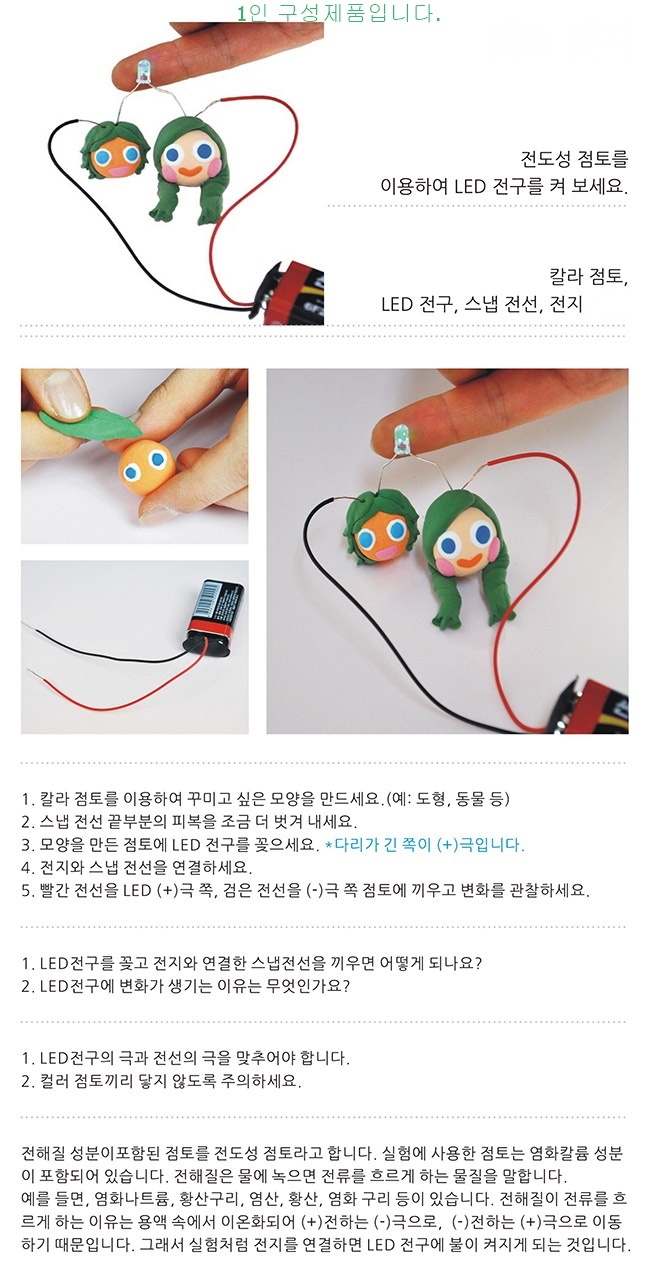 1인 구성제품입니다.

전도성 점토를 이용하여 LED 전구를 켜 보세요.

칼라 점토, LED 전구, 스냅 전선, 전지

1. 칼라 점토를 이용하여 꾸미고 싶은 모양을 만드세요.(예: 도형, 동물 등)
2. 스냅 전선 끝부분의 피복을 조금 더 벗겨 내세요.
3. 모양을 만든 점토에 LED 전구를 꽂으세요. *다리가 긴 쪽이 (+)극입니다.
4. 전지와 스냅 전선을 연결하세요.
5. 빨간 전선을 LED (+)극 쪽, 검은 전선을 (-)극 쪽 점토에 끼우고 변화를 관찰하세요.

1. LED전구를 꽂고 전지와 연결한 스냅전선을 끼우면 어떻게 되나요?
2. LED전구에 변화가 생기는 이유는 무엇인가요?

1. LED전구의 극과 전선의 극을 맞추어야 합니다.
2. 컬러 점토끼리 닿지 않도록 주의하세요.

전해질 성분이포함된 점토를 전도성 점토라고 합니다. 실험에 사용한 점토는 염화칼륨 성분이 포함되어 있습니다. 전해질은 물에 녹으면 전류를 흐르게 하는 물질을 말합니다.
예를 들면, 염화나트륨, 황산구리, 염산, 황산, 염화 구리 등이 있습니다. 전해질이 전류를 흐르게 하는 이유는 용액 속에서 이온화되어 (+)전하는 (-)극으로, (-)전하는 (+)극으로 이동하기 때문입니다. 그래서 실험처럼 전지를 연결하면 LED 전구에 불이 켜지게 되는 것입니다.