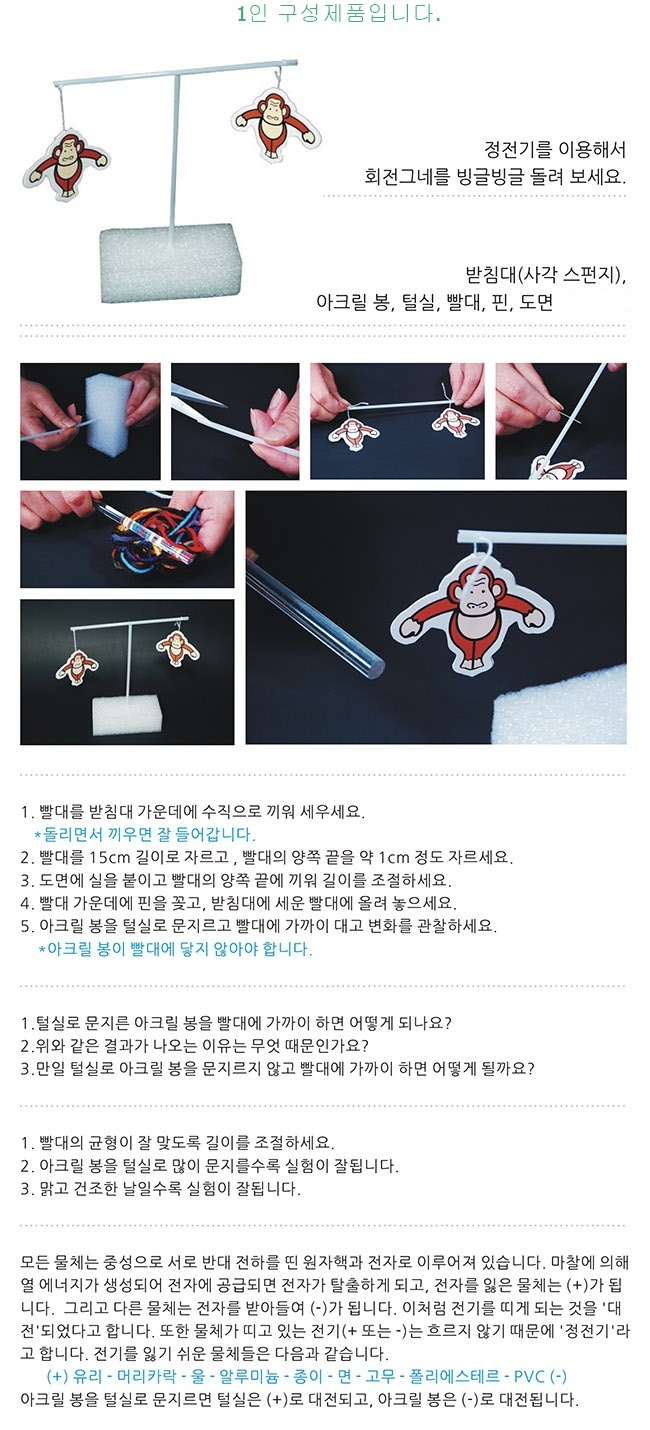 1인 구성제품입니다.

정전기를 이용해서
회전그네를 빙글빙글 돌려 보세요.

받침대(사각 스펀지),
아크릴 봉, 털실, 빨대, 핀, 도면

1. 빨대를 받침대 가운데에 수직으로 끼워 세우세요.
*돌리면서 끼우면 잘 들어갑니다.
2. 빨대를 15cm 길이로 자르고 , 빨대의 양쪽 끝을 약 1cm 정도 자르세요.
3. 도면에 실을 붙이고 빨대의 양쪽 끝에 끼워 길이를 조절하세요.
4. 빨대 가운데에 핀을 꽂고, 받침대에 세운 빨대에 올려 놓으세요.
5. 아크릴 봉을 털실로 문지르고 빨대에 가까이 대고 변화를 관찰하세요.
*아크릴 봉이 빨대에 닿지 않아야 합니다.

1.털실로 문지른 아크릴 봉을 빨대에 가까이 하면 어떻게 되나요?
2.위와 같은 결과가 나오는 이유는 무엇 때문인가요?
3.만일 털실로 아크릴 봉을 문지르지 않고 빨대에 가까이 하면 어떻게 될까요?

1. 빨대의 균형이 잘 맞도록 길이를 조절하세요.
2. 아크릴 봉을 털실로 많이 문지를수록 실험이 잘됩니다.
3. 맑고 건조한 날일수록 실험이 잘됩니다.

모든 물체는 중성으로 서로 반대 전하를 띤 원자핵과 전자로 이루어져 있습니다. 마찰에 의해 열 에너지가 생성되어 전자에 공급되면 전자가 탈출하게 되고, 전자를 잃은 물체는 (+)가 됩니다. 그리고 다른 물체는 전자를 받아들여 (-)가 됩니다. 이처럼 전기를 띠게 되는 것을 '대전'되었다고 합니다. 또한 물체가 띠고 있는 전기(+ 또는 -)는 흐르지 않기 때문에 '정전기'라고 합니다. 전기를 잃기 쉬운 물체들은 다음과 같습니다.
(+) 유리 - 머리카락 - 울 - 알루미늄 - 종이 - 면 - 고무 - 폴리에스테르 - PVC (-)
아크릴 봉을 털실로 문지르면 털실은 (+)로 대전되고, 아크릴 봉은 (-)로 대전됩니다.