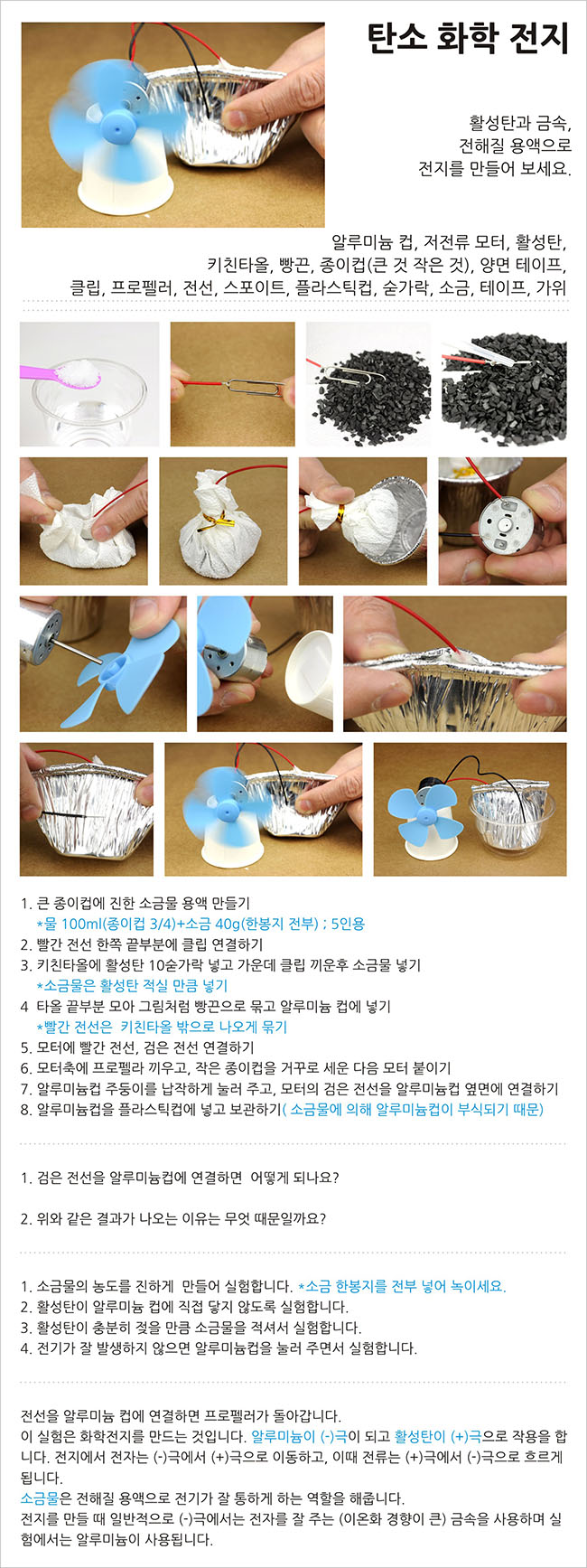 탄소 화학 전지

활성탄과 금속, 전해질 용액으로 전지를 만들어 보세요.

알루미늄 컵, 저전류 모터, 활성탄, 키친타올, 빵끈, 종이컵(큰 것 작은 것), 양면 테이프, 클립, 프로펠러, 전선, 스포이트, 플라스틱컵, 숟가락, 소금, 테이프, 가위

1. 큰 종이컵에 진한 소금물 용액 만들기
*물 100ml(종이컵 3/4)+소금 40g(한봉지 전부) ; 5인용
2. 빨간 전선 한쪽 끝부분에 클립 연결하기
3. 키친타올에 활성탄 10숟가락 넣고 가운데 클립 끼운후 소금물 넣기
*소금물은 활성탄 적실 만큼 넣기
4 타올 끝부분 모아 그림처럼 빵끈으로 묶고 알루미늄 컵에 넣기
*빨간 전선은 키친타올 밖으로 나오게 묶기
5. 모터에 빨간 전선, 검은 전선 연결하기
6. 모터축에 프로펠라 끼우고, 작은 종이컵을 거꾸로 세운 다음 모터 붙이기
7. 알루미늄컵 주둥이를 납작하게 눌러 주고, 모터의 검은 전선을 알루미늄컵 옆면에 연결하기
8. 알루미늄컵을 플라스틱컵에 넣고 보관하기( 소금물에 의해 알루미늄컵이 부식되기 때문)

1. 검은 전선을 알루미늄컵에 연결하면 어떻게 되나요?

2. 위와 같은 결과가 나오는 이유는 무엇 때문일까요?

1. 소금물의 농도를 진하게 만들어 실험합니다. *소금 한봉지를 전부 넣어 녹이세요.
2. 활성탄이 알루미늄 컵에 직접 닿지 않도록 실험합니다.
3. 활성탄이 충분히 젖을 만큼 소금물을 적셔서 실험합니다.
4. 전기가 잘 발생하지 않으면 알루미늄컵을 눌러 주면서 실험합니다.

전선을 알루미늄 컵에 연결하면 프로펠러가 돌아갑니다.
이 실험은 화학전지를 만드는 것입니다. 알루미늄이 (-)극이 되고 활성탄이 (+)극으로 작용을 합니다. 전지에서 전자는 (-)극에서 (+)극으로 이동하고, 이때 전류는 (+)극에서 (-)극으로 흐르게 됩니다.
소금물은 전해질 용액으로 전기가 잘 통하게 하는 역할을 해줍니다.
전지를 만들 때 일반적으로 (-)극에서는 전자를 잘 주는 (이온화 경향이 큰) 금속을 사용하며 실험에서는 알루미늄이 사용됩니다.