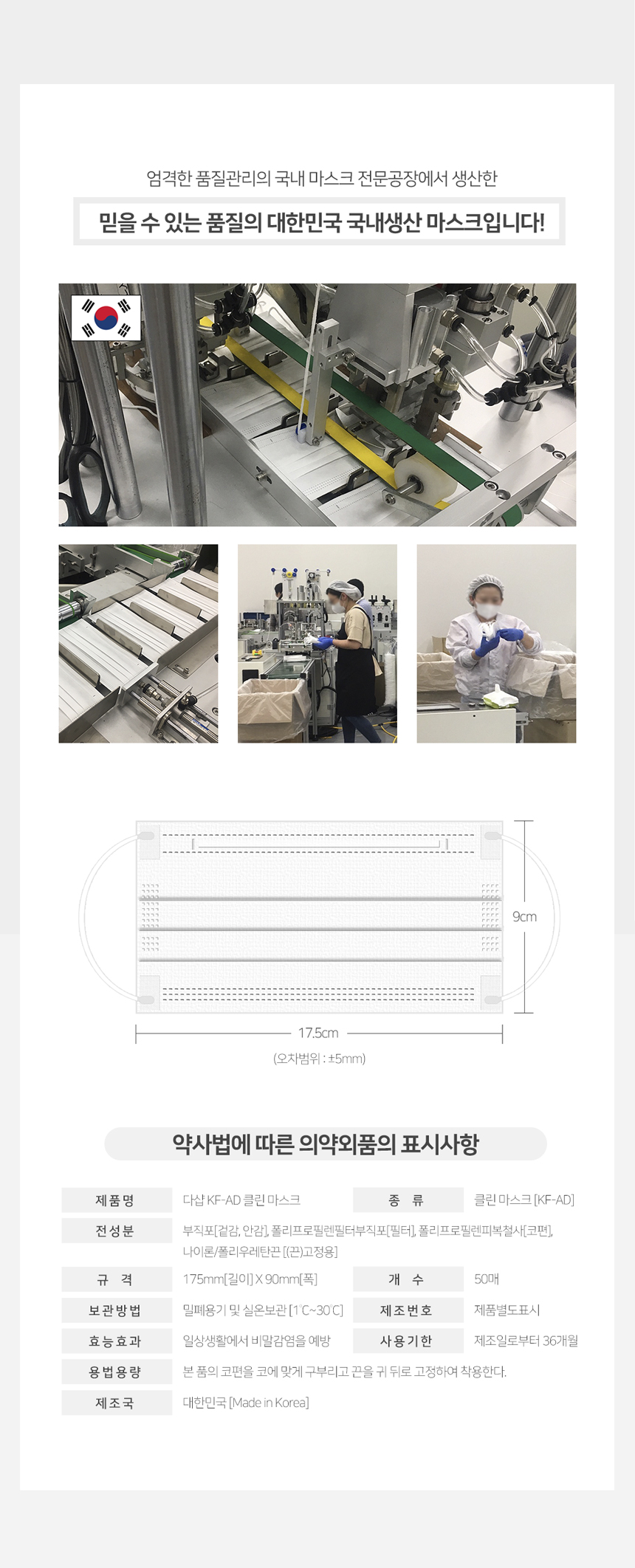 엄격한 품질관리의 국내 마스크 전문공장에서 생산한

믿을 수 있는 품질의 대한민국 국내생산 마스크입니다!

9cm

17.5cm

(오차범위 : ±5mm)

약사법에 따른 의약외품의 표시사항

| 제품명 | 다샵 KF-AD 클린 마스크 | 종 류 | 클린 마스크 [KF-AD] |
|---|---|---|---|
| 전성분 | 부직포[겉감, 안감], 폴리프로필렌필터부직포[필터], 폴리프로필렌피복철사[코편], 나이론/폴리우레탄끈 [(끈)고정용] | | |
| 규 격 | 175mm[길이] X 90mm[폭] | 개 수 | 50매 |
| 보관방법 | 밀폐용기 및 실온보관 [1˚C~30˚C] | 제조번호 | 제품별도표시 |
| 효능효과 | 일상생활에서 비말감염을 예방 | 사용기한 | 제조일로부터 36개월 |
| 용법용량 | 본 품의 코편을 코에 맞게 구부리고 끈을 귀 뒤로 고정하여 착용한다. | | |
| 제조국 | 대한민국 [Made in Korea] | | |