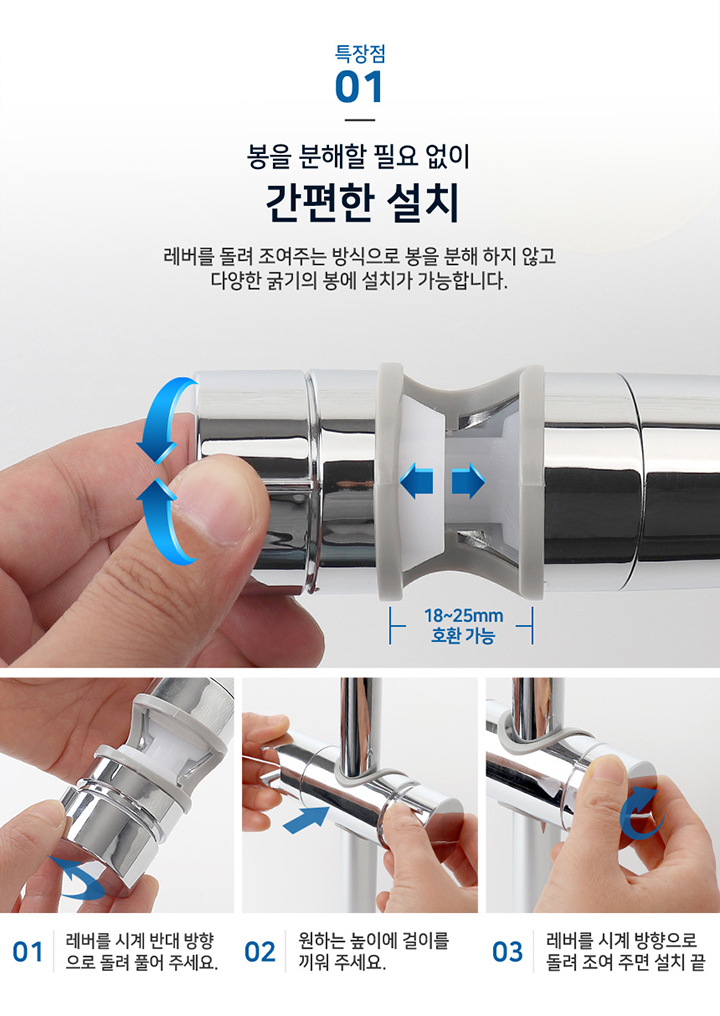 특장점
01

봉을 분해할 필요 없이
간편한 설치

레버를 돌려 조여주는 방식으로 봉을 분해 하지 않고 다양한 굵기의 봉에 설치가 가능합니다.

18~25mm
호환 가능

01 레버를 시계 반대 방향으로 돌려 풀어 주세요.

02 원하는 높이에 걸이를 끼워 주세요.

03 레버를 시계 방향으로 돌려 조여 주면 설치 끝