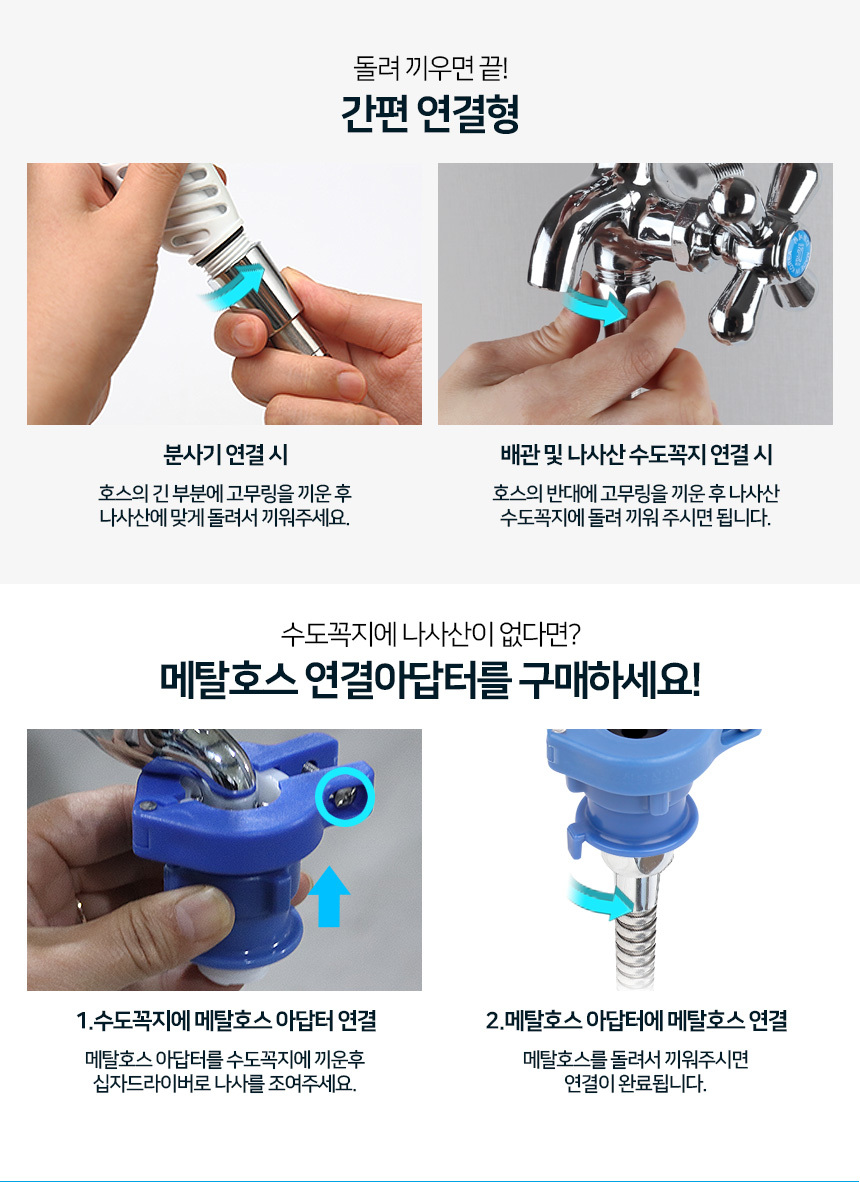 돌려 끼우면 끝!

간편 연결형

분사기 연결 시

호스의 긴 부분에 고무링을 끼운 후 나사산에 맞게 돌려서 끼워주세요.

배관 및 나사산 수도꼭지 연결 시

호스의 반대에 고무링을 끼운 후 나사산 수도꼭지에 돌려 끼워 주시면 됩니다.

수도꼭지에 나사산이 없다면?

메탈호스 연결아답터를 구매하세요!

1.수도꼭지에 메탈호스 아답터 연결

메탈호스 아답터를 수도꼭지에 끼운후 십자드라이버로 나사를 조여주세요.

2.메탈호스 아답터에 메탈호스 연결

메탈호스를 돌려서 끼워주시면 연결이 완료됩니다.