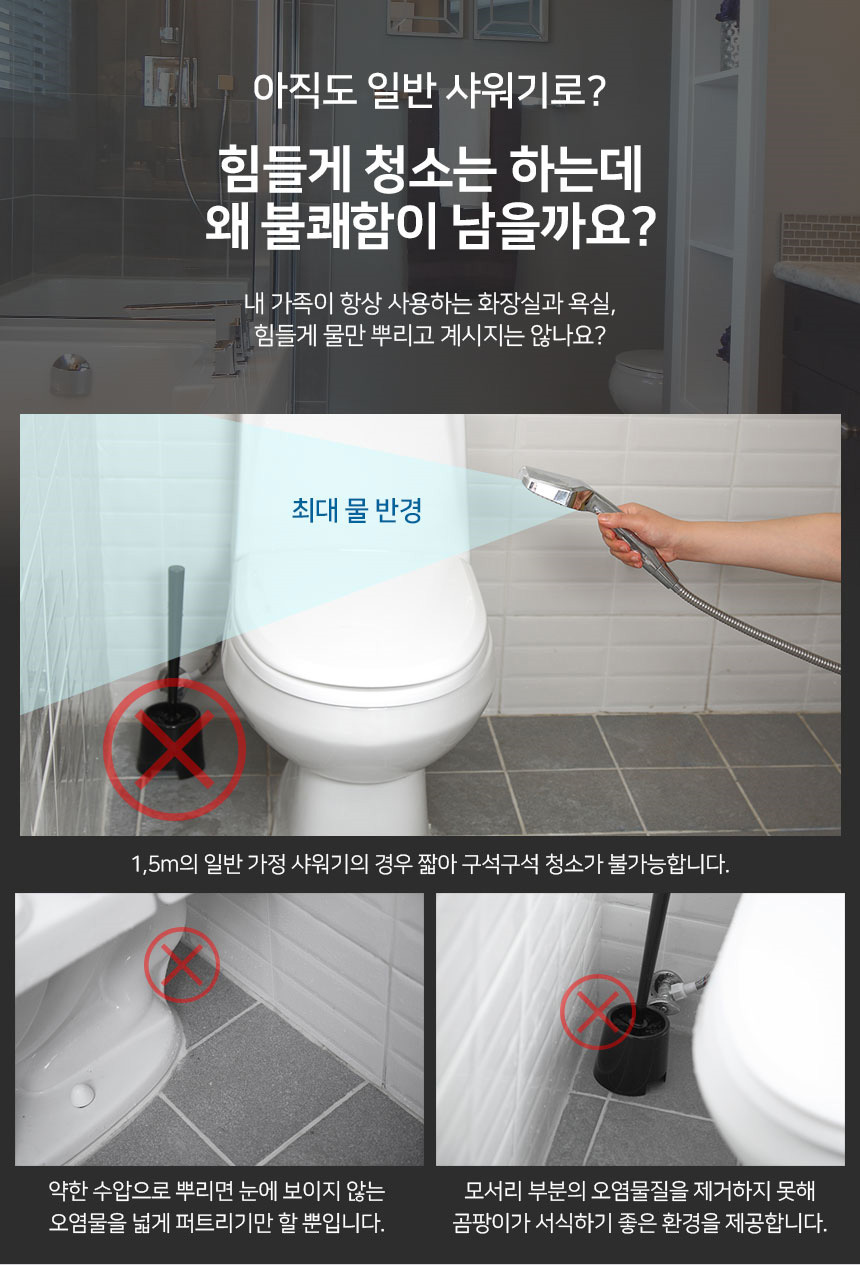 아직도 일반 샤워기로?

힘들게 청소는 하는데
왜 불쾌함이 남을까요?

내 가족이 항상 사용하는 화장실과 욕실,
힘들게 물만 뿌리고 계시지는 않나요?

최대 물 반경

1,5m의 일반 가정 샤워기의 경우 짧아 구석구석 청소가 불가능합니다.

약한 수압으로 뿌리면 눈에 보이지 않는
오염물을 넓게 퍼트리기만 할 뿐입니다.

모서리 부분의 오염물질을 제거하지 못해
곰팡이가 서식하기 좋은 환경을 제공합니다.