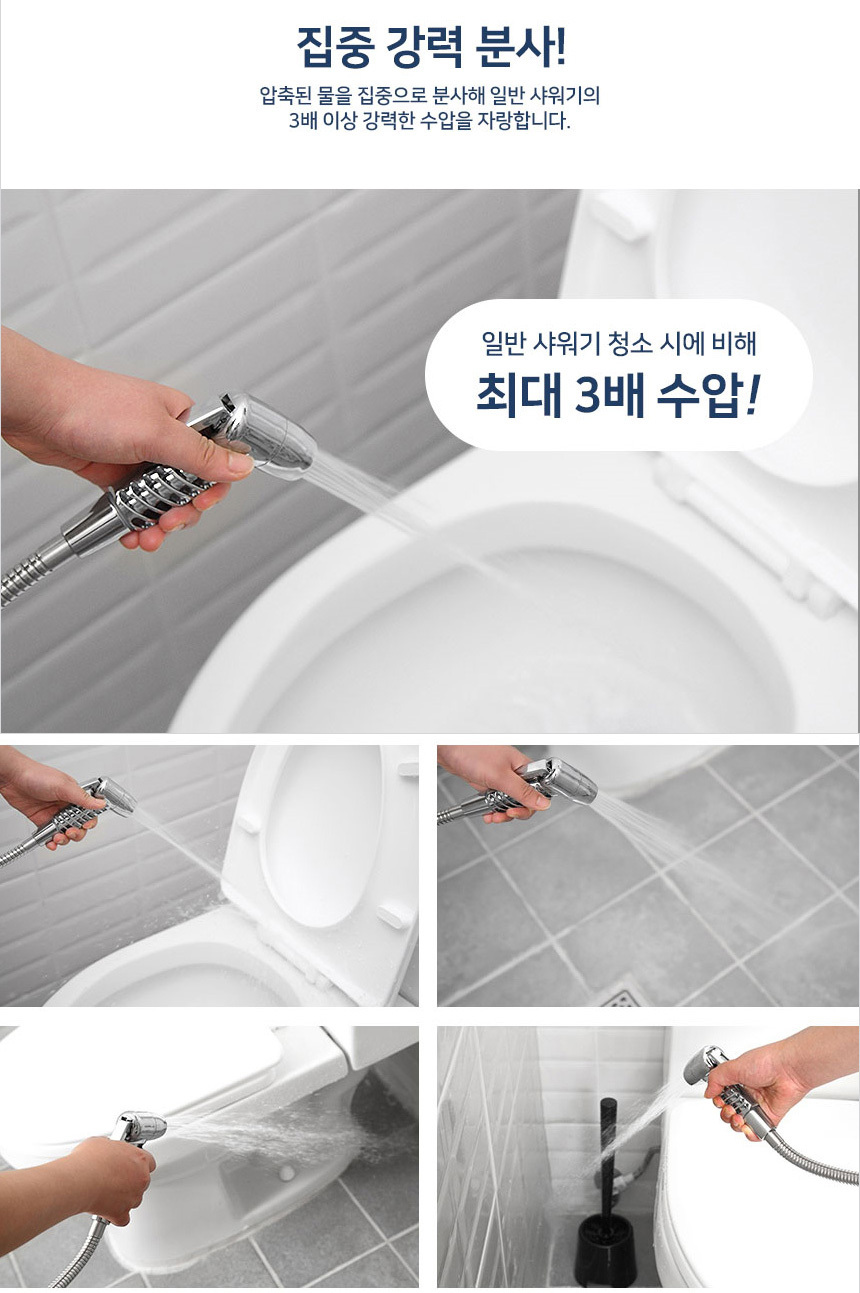 집중 강력 분사!

압축된 물을 집중으로 분사해 일반 샤워기의
3배 이상 강력한 수압을 자랑합니다.

일반 샤워기 청소 시에 비해
최대 3배 수압!