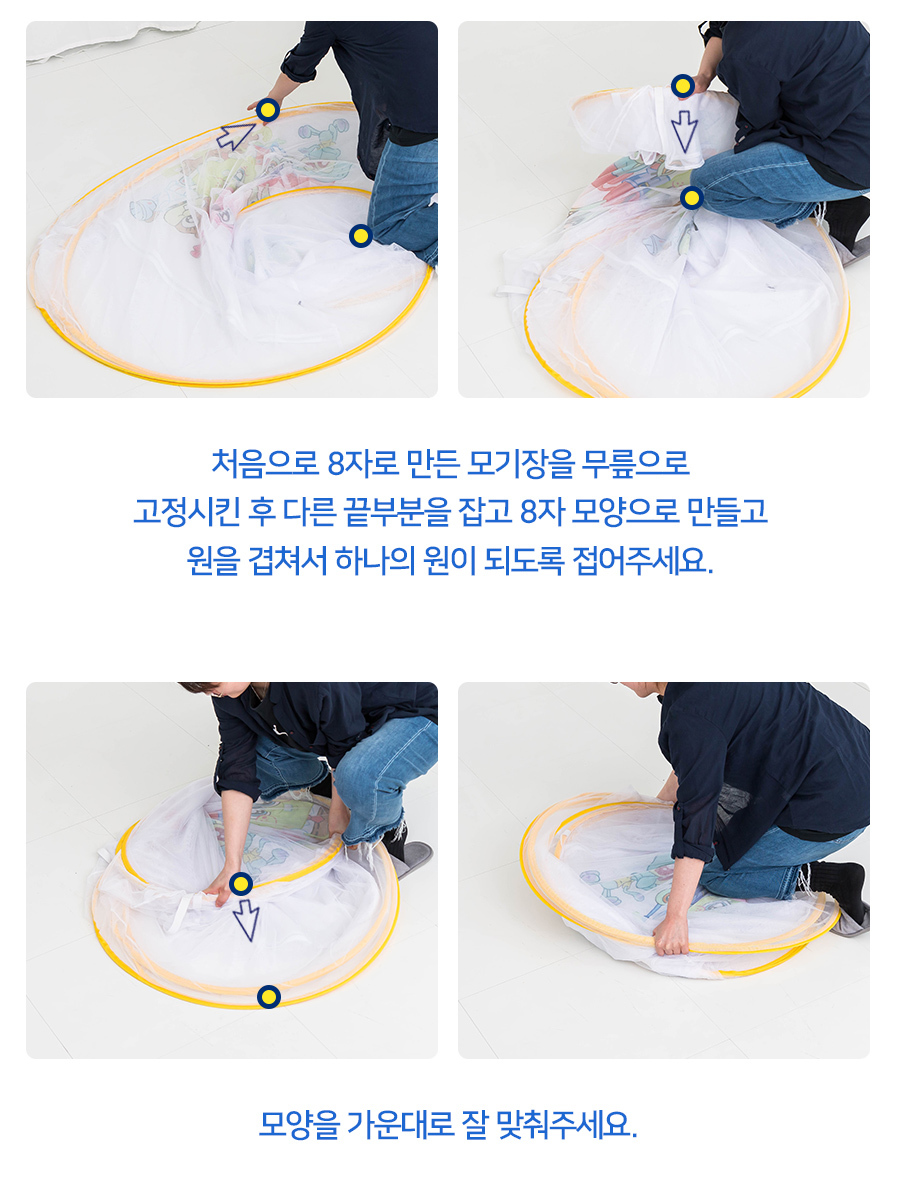 처음으로 8자로 만든 모기장을 무릎으로
고정시킨 후 다른 끝부분을 잡고 8자 모양으로 만들고
원을 겹쳐서 하나의 원이 되도록 접어주세요.

모양을 가운대로 잘 맞춰주세요.