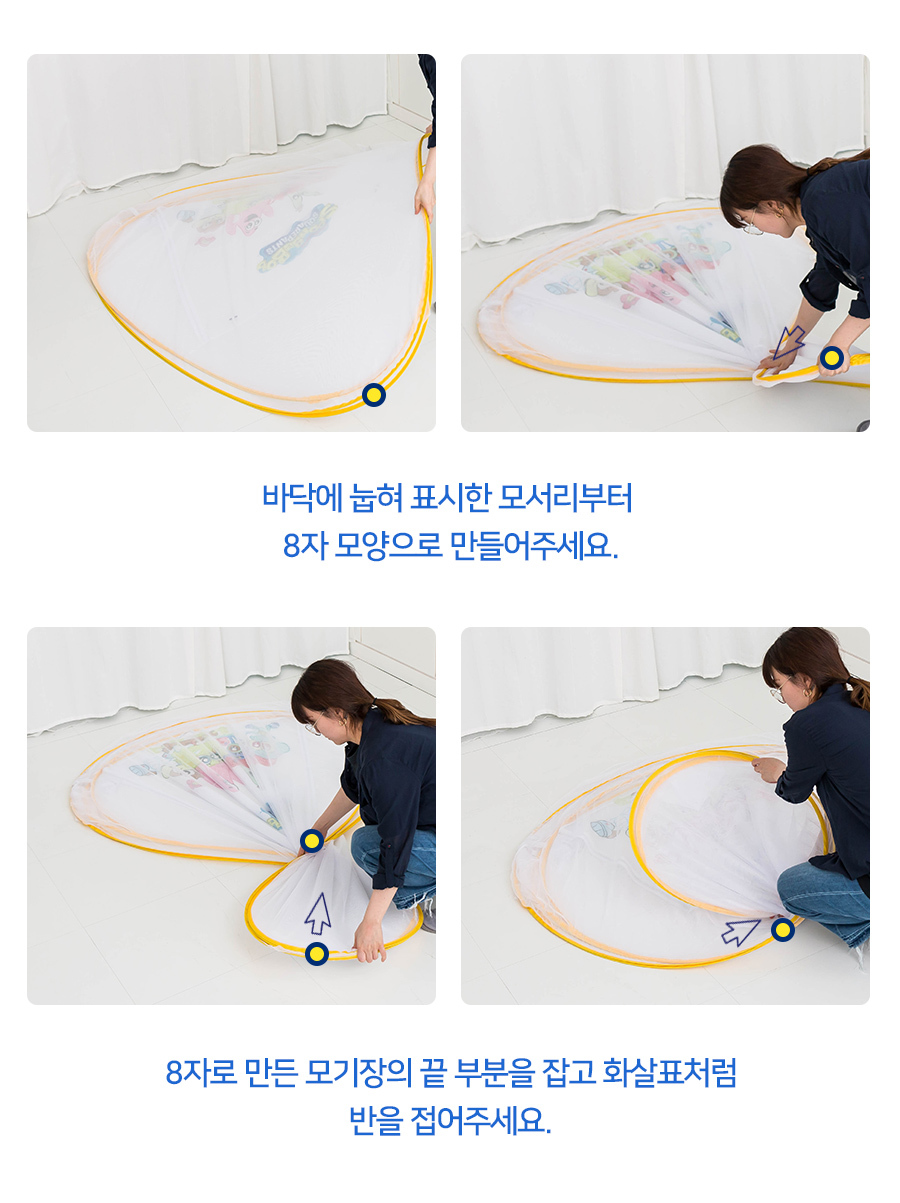 바닥에 눕혀 표시한 모서리부터
8자 모양으로 만들어주세요.

8자로 만든 모기장의 끝 부분을 잡고 화살표처럼
반을 접어주세요.