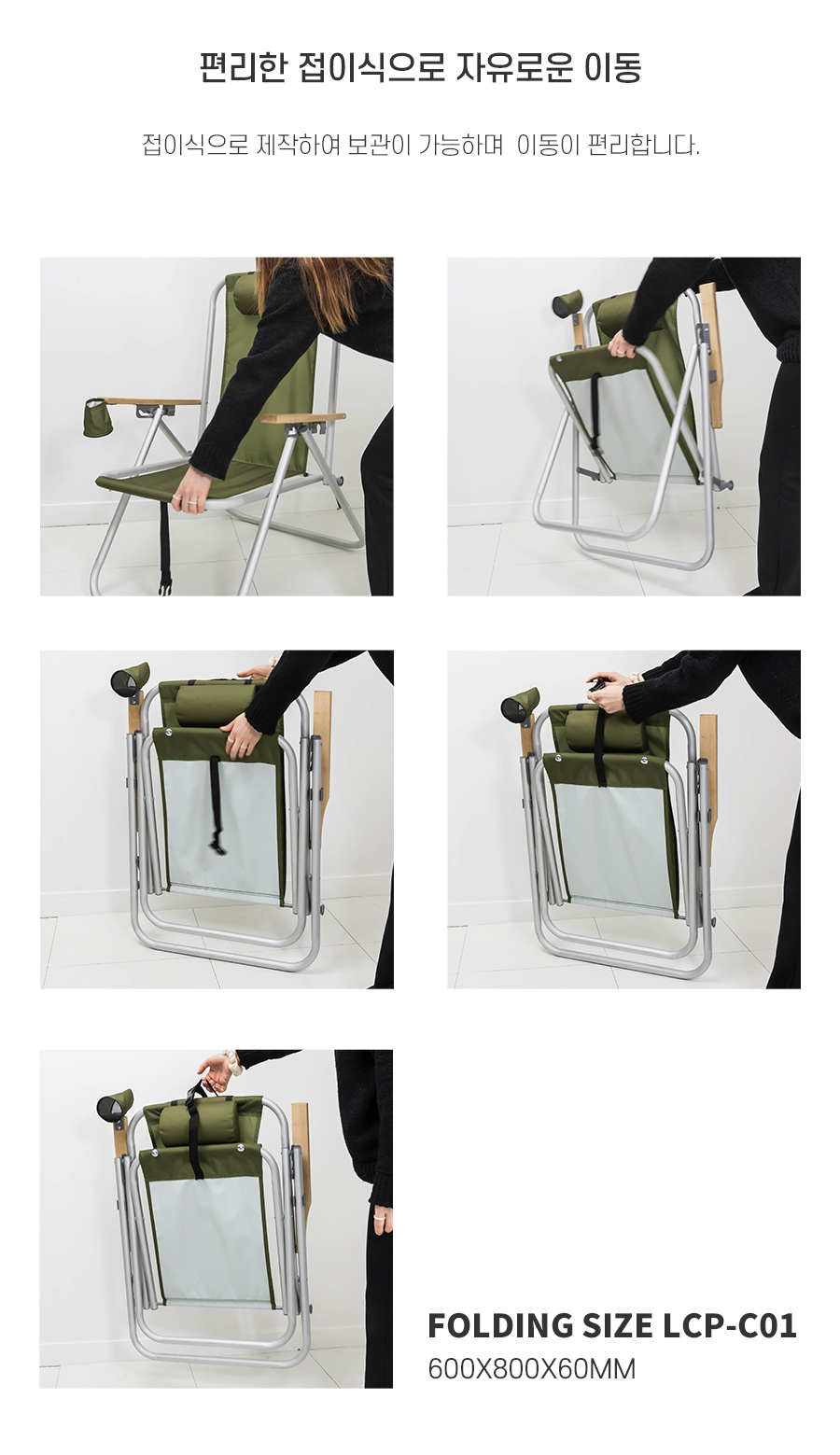 편리한 접이식으로 자유로운 이동

접이식으로 제작하여 보관이 가능하며 이동이 편리합니다.

FOLDING SIZE LCP-C01
600X800X60MM