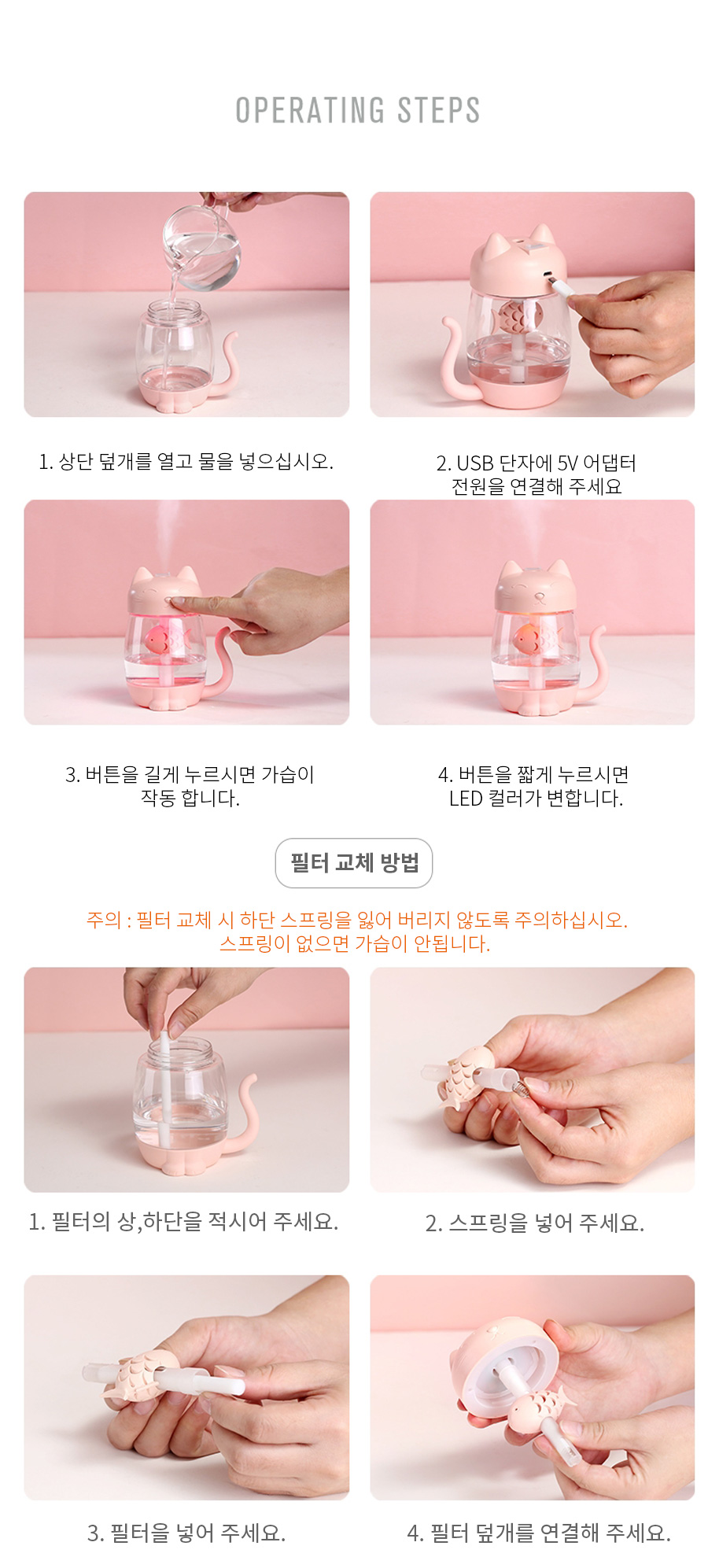 OPERATING STEPS

1. 상단 덮개를 열고 물을 넣으십시오.

2. USB 단자에 5V 어댑터 전원을 연결해 주세요

3. 버튼을 길게 누르시면 가습이 작동 합니다.

4. 버튼을 짧게 누르시면 LED 컬러가 변합니다.

필터 교체 방법

주의 : 필터 교체 시 하단 스프링을 잃어 버리지 않도록 주의하십시오. 스프링이 없으면 가습이 안됩니다.

1. 필터의 상,하단을 적시어 주세요.

2. 스프링을 넣어 주세요.

3. 필터을 넣어 주세요.

4. 필터 덮개를 연결해 주세요.