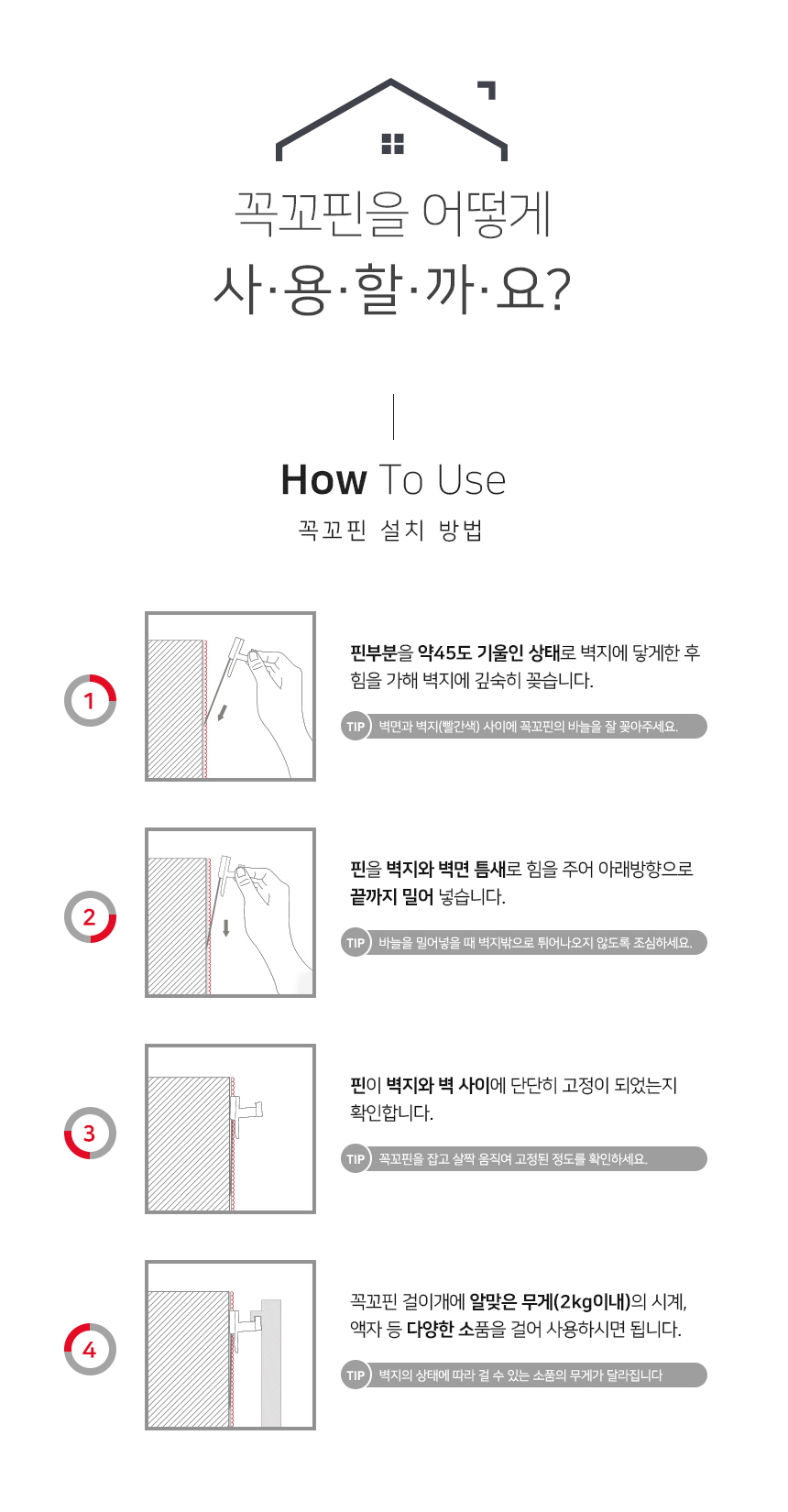 꼭꼬핀을 어떻게
사·용·할·까·요?

How To Use
꼭꼬핀 설치 방법

1

핀부분을 약45도 기울인 상태로 벽지에 닿게한 후 힘을 가해 벽지에 깊숙히 꽂습니다.

TIP 벽면과 벽지(빨간색) 사이에 꼭꼬핀의 바늘을 잘 꽂아주세요.

2

핀을 벽지와 벽면 틈새로 힘을 주어 아래방향으로 끝까지 밀어 넣습니다.

TIP 바늘을 밀어넣을 때 벽지밖으로 튀어나오지 않도록 조심하세요.

3

핀이 벽지와 벽 사이에 단단히 고정이 되었는지 확인합니다.

TIP 꼭꼬핀을 잡고 살짝 움직여 고정된 정도를 확인하세요.

4

꼭꼬핀 걸이개에 알맞은 무게(2kg이내)의 시계, 액자 등 다양한 소품을 걸어 사용하시면 됩니다.

TIP 벽지의 상태에 따라 걸 수 있는 소품의 무게가 달라집니다