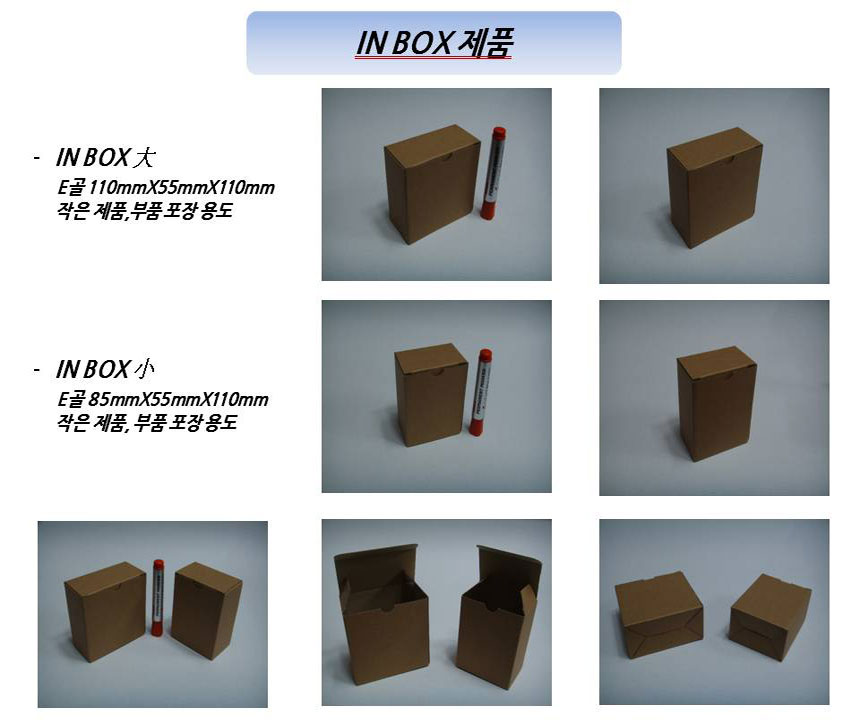 IN BOX 제품

- IN BOX 大
E골 110mmX55mmX110mm
작은 제품,부품 포장 용도

- IN BOX 小
E골 85mmX55mmX110mm
작은 제품,부품 포장 용도