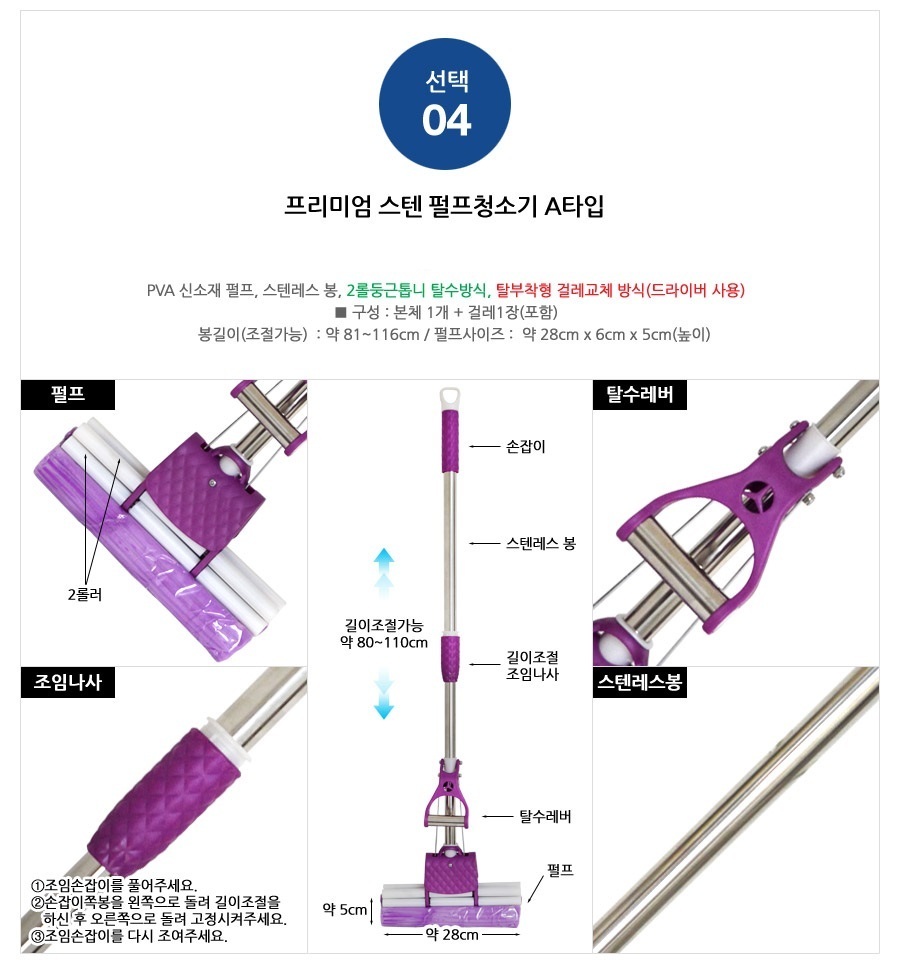 선택
04

프리미엄 스텐 펄프청소기 A타입

PVA 신소재 펄프, 스텐레스 봉, 2롤둥근톱니 탈수방식, 탈부착형 걸레교체 방식(드라이버 사용)
■ 구성 : 본체 1개 + 걸레1장(포함)
봉길이(조절가능) : 약 81~116cm / 펄프사이즈 : 약 28cm x 6cm x 5cm(높이)

펄프

2롤러

조임나사

①조임손잡이를 풀어주세요.
②손잡이쪽봉을 왼쪽으로 돌려 길이조절을 하신 후 오른쪽으로 돌려 고정시켜주세요.
③조임손잡이를 다시 조여주세요.

손잡이

스텐레스 봉

길이조절가능
약 80~110cm

길이조절
조임나사

탈수레버

펄프

약 5cm

약 28cm

탈수레버

스텐레스봉