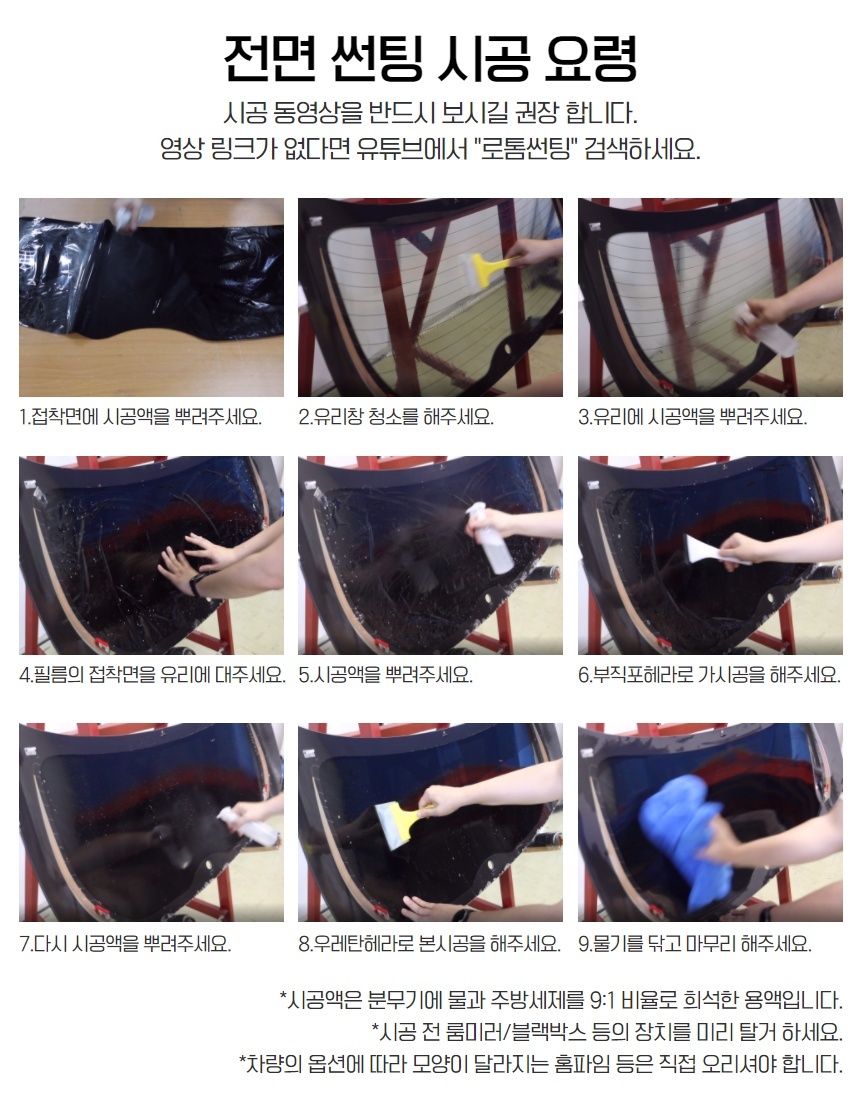 전면 썬팅 시공 요령

시공 동영상을 반드시 보시길 권장 합니다.
영상 링크가 없다면 유튜브에서 "로톰썬팅" 검색하세요.

1.접착면에 시공액을 뿌려주세요.

2.유리창 청소를 해주세요.

3.유리에 시공액을 뿌려주세요.

4.필름의 접착면을 유리에 대주세요.

5.시공액을 뿌려주세요.

6.부직포헤라로 가시공을 해주세요.

7.다시 시공액을 뿌려주세요.

8.우레탄헤라로 본시공을 해주세요.

9.물기를 닦고 마무리 해주세요.

*시공액은 분무기에 물과 주방세제를 9:1 비율로 희석한 용액입니다.
*시공 전 룸미러/블랙박스 등의 장치를 미리 탈거 하세요.
*차량의 옵션에 따라 모양이 달라지는 홈파임 등은 직접 오리셔야 합니다.