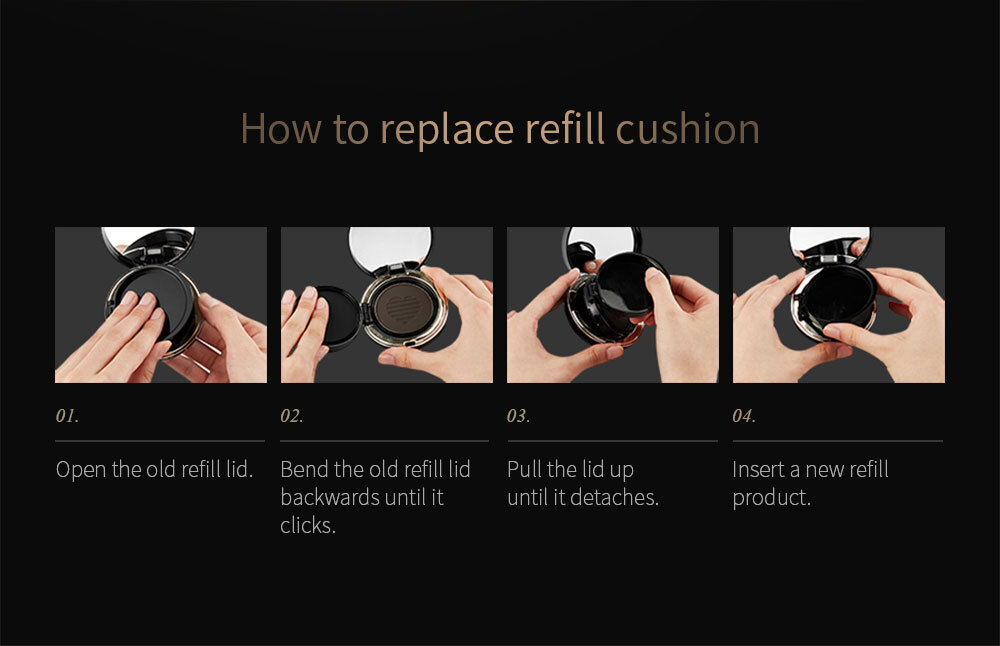 How to replace refill cushion

01.

Open the old refill lid.

02.

Bend the old refill lid backwards until it clicks.

03.

Pull the lid up until it detaches.

04.

Insert a new refill product.