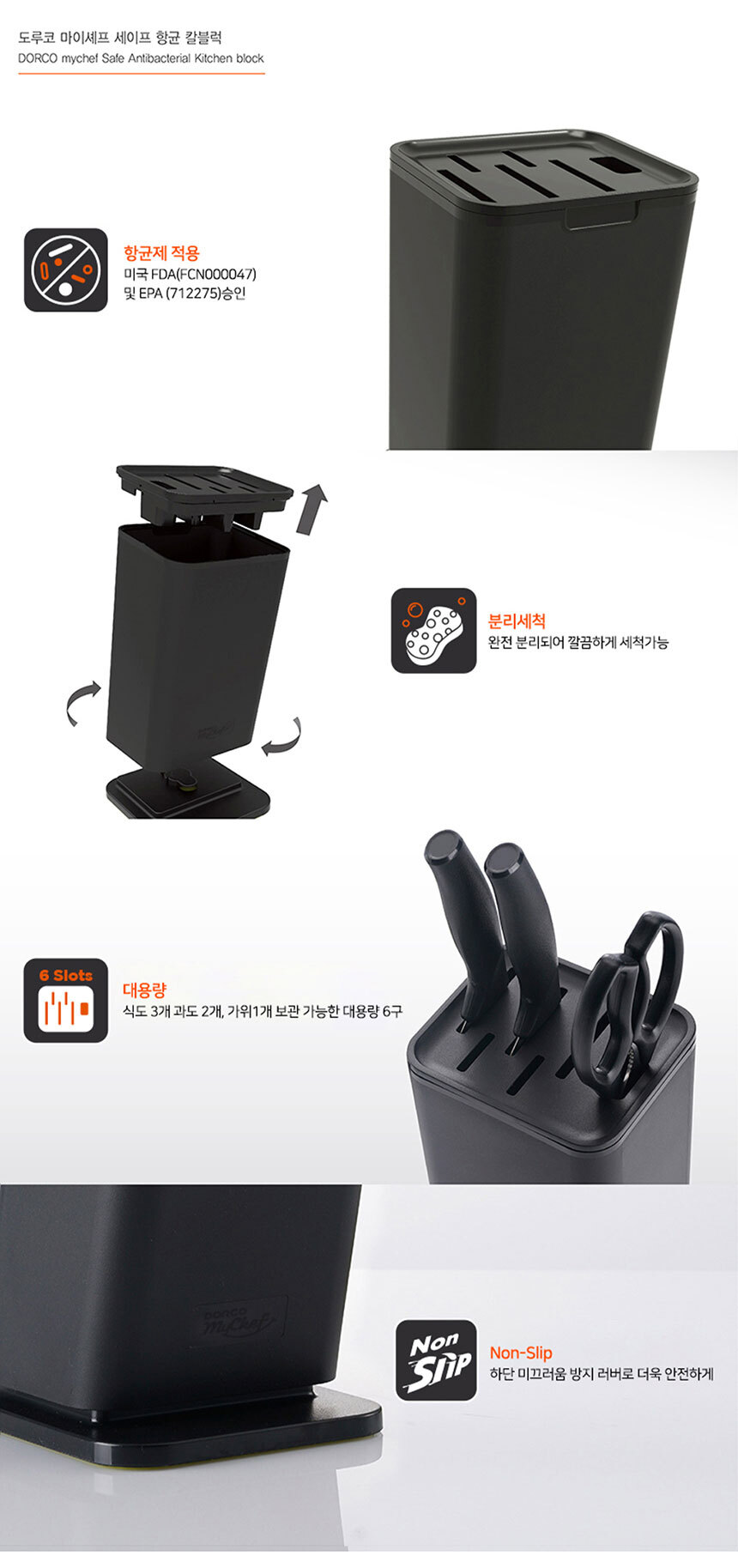 도루코 마이셰프 세이프 항균 칼블럭
DORCO mychef Safe Antibacterial Kitchen block

항균제 적용
미국 FDA(FCN000047)
및 EPA (712275)승인

분리세척
완전 분리되어 깔끔하게 세척가능

6 Slots

대용량
식도 3개 과도 2개, 가위1개 보관 가능한 대용량 6구

DORCO MyChef

Non Slip

Non-Slip
하단 미끄러움 방지 러버로 더욱 안전하게