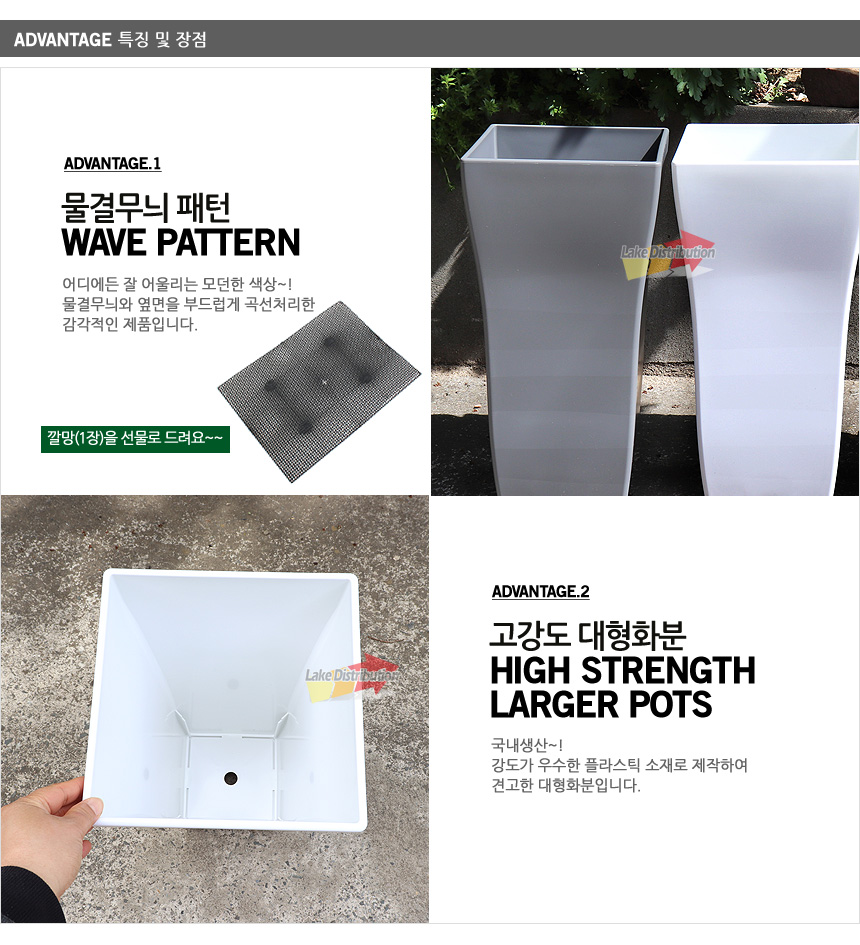 ADVANTAGE 특징 및 장점

ADVANTAGE.1

물결무늬 패턴
WAVE PATTERN

어디에든 잘 어울리는 모던한 색상~!
물결무늬와 옆면을 부드럽게 곡선처리한 감각적인 제품입니다.

깔망(1장)을 선물로 드려요~~

Lake Distribution

Lake Distribution

ADVANTAGE.2

고강도 대형화분
HIGH STRENGTH
LARGER POTS

국내생산~!
강도가 우수한 플라스틱 소재로 제작하여 견고한 대형화분입니다.